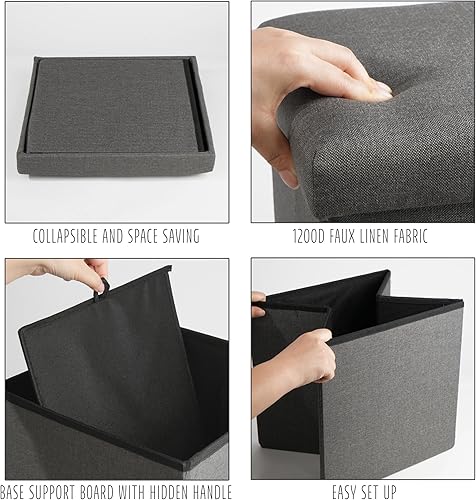 COLLAPSIBLE AND SPACE SAVING

1200D FAUX LINEN FABRIC

BASE SUPPORT BOARD WITH HIDDEN HANDLE

EASY SET UP