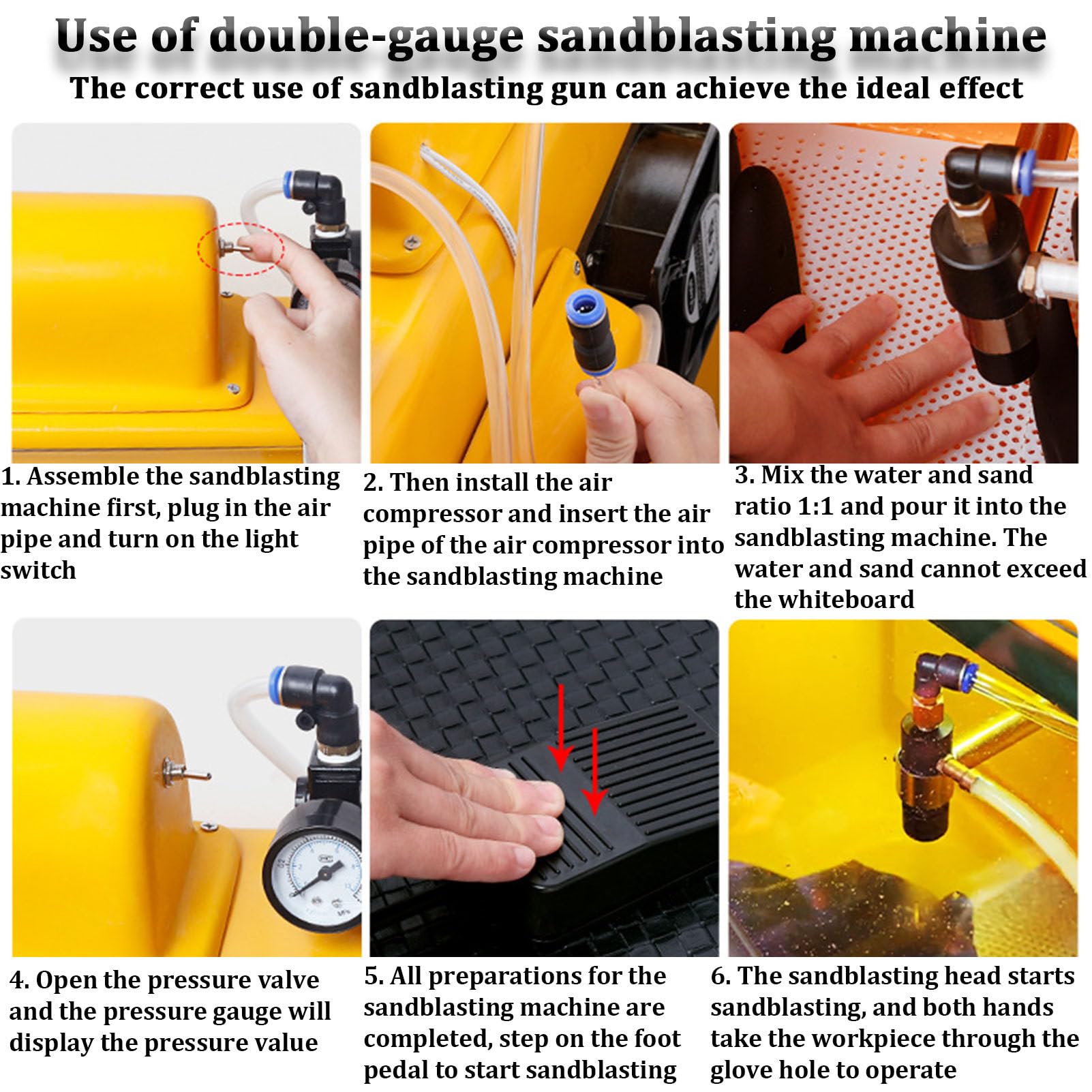 Use of double-gauge sandblasting machine
The correct use of sandblasting gun can achieve the ideal effect

1. Assemble the sandblasting machine first, plug in the air pipe and turn on the light switch

2. Then install the air compressor and insert the air pipe of the air compressor into the sandblasting machine

3. Mix the water and sand ratio 1:1 and pour it into the sandblasting machine. The water and sand cannot exceed the whiteboard

4. Open the pressure valve and the pressure gauge will display the pressure value

5. All preparations for the sandblasting machine are completed, step on the foot pedal to start sandblasting

6. The sandblasting head starts sandblasting, and both hands take the workpiece through the glove hole to operate