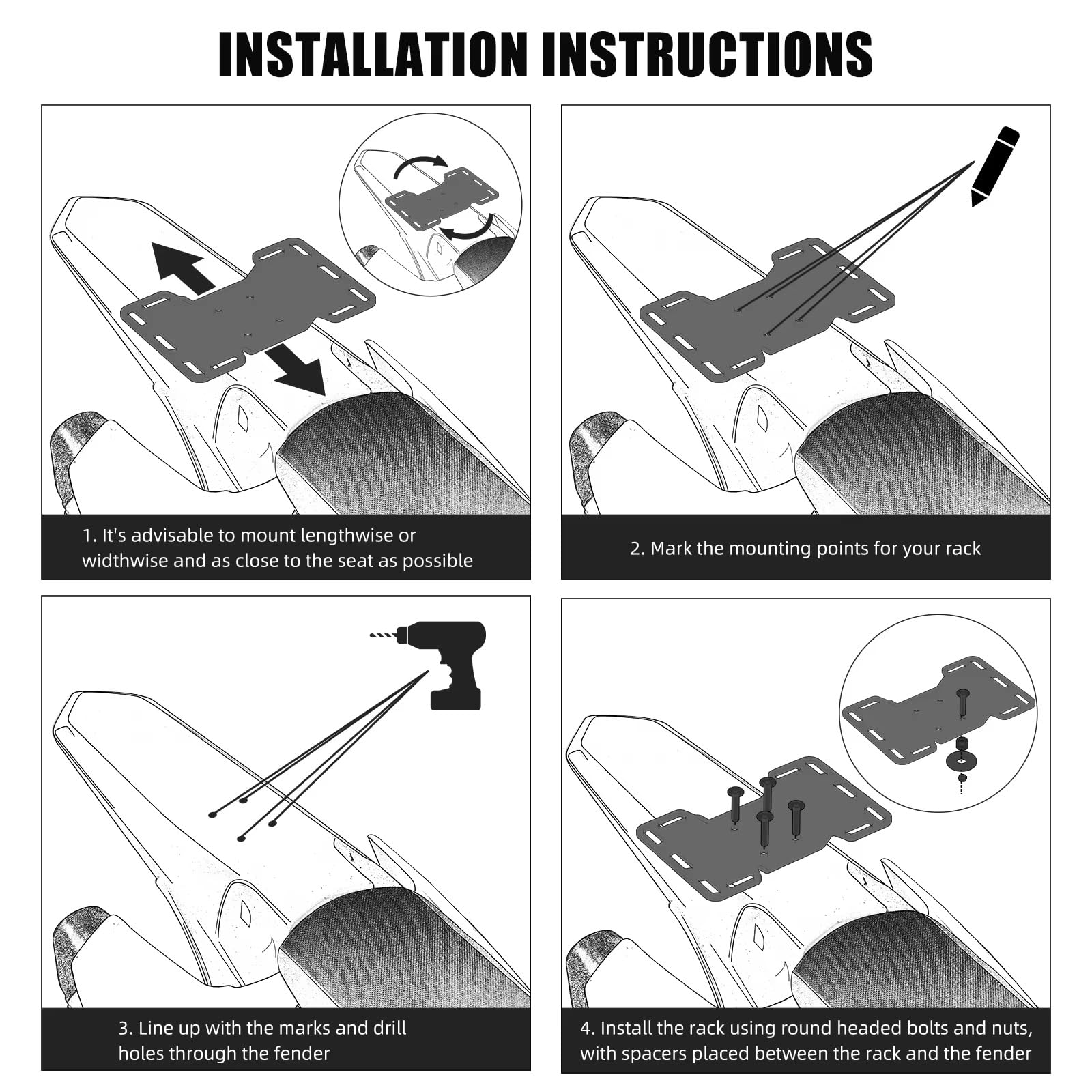 INSTALLATION INSTRUCTIONS

1. It's advisable to mount lengthwise or widthwise and as close to the seat as possible

2. Mark the mounting points for your rack

3. Line up with the marks and drill holes through the fender

4. Install the rack using round headed bolts and nuts, with spacers placed between the rack and the fender