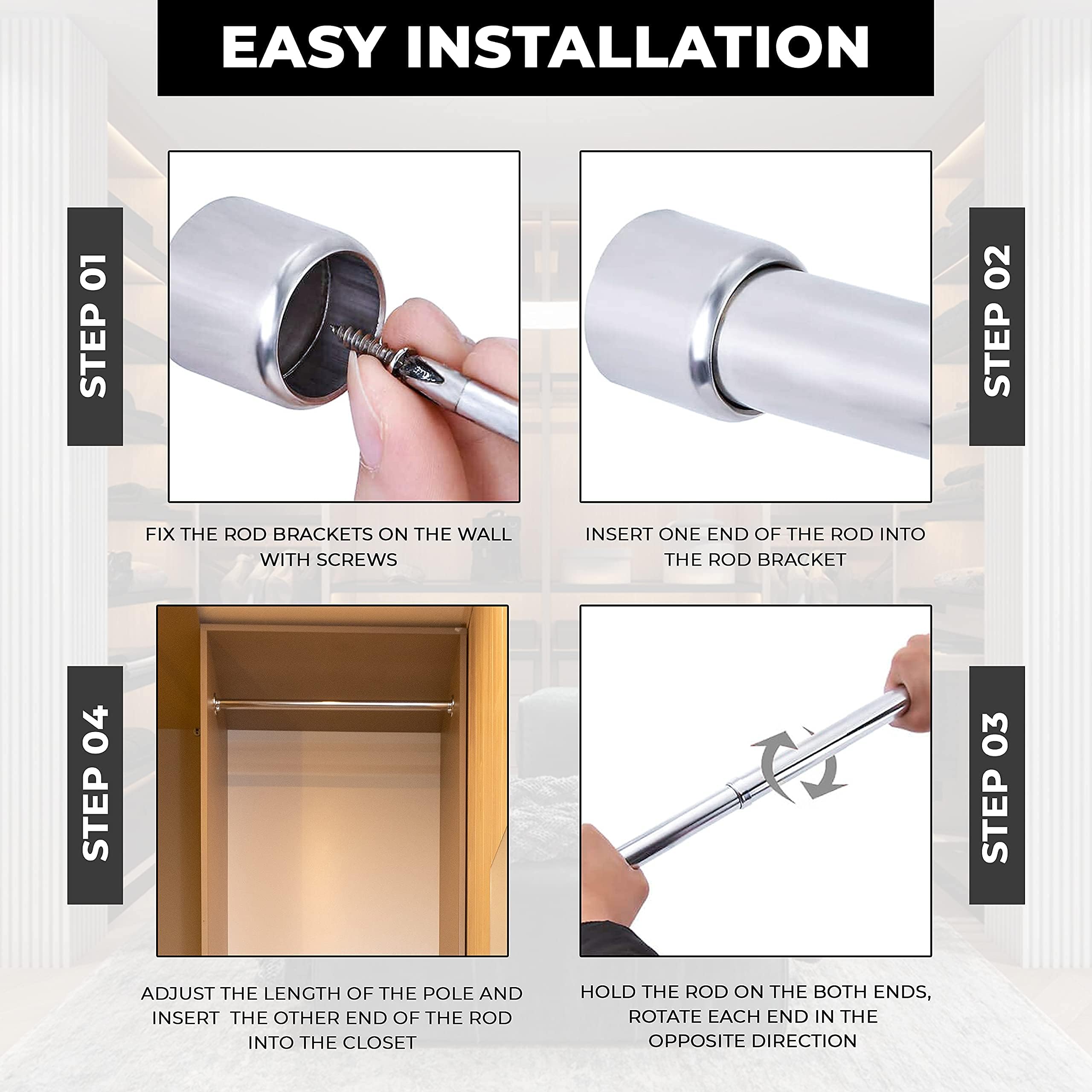 EASY INSTALLATION

STEP 01

FIX THE ROD BRACKETS ON THE WALL WITH SCREWS

STEP 02

INSERT ONE END OF THE ROD INTO THE ROD BRACKET

STEP 03

HOLD THE ROD ON THE BOTH ENDS, ROTATE EACH END IN THE OPPOSITE DIRECTION

STEP 04

ADJUST THE LENGTH OF THE POLE AND INSERT THE OTHER END OF THE ROD INTO THE CLOSET