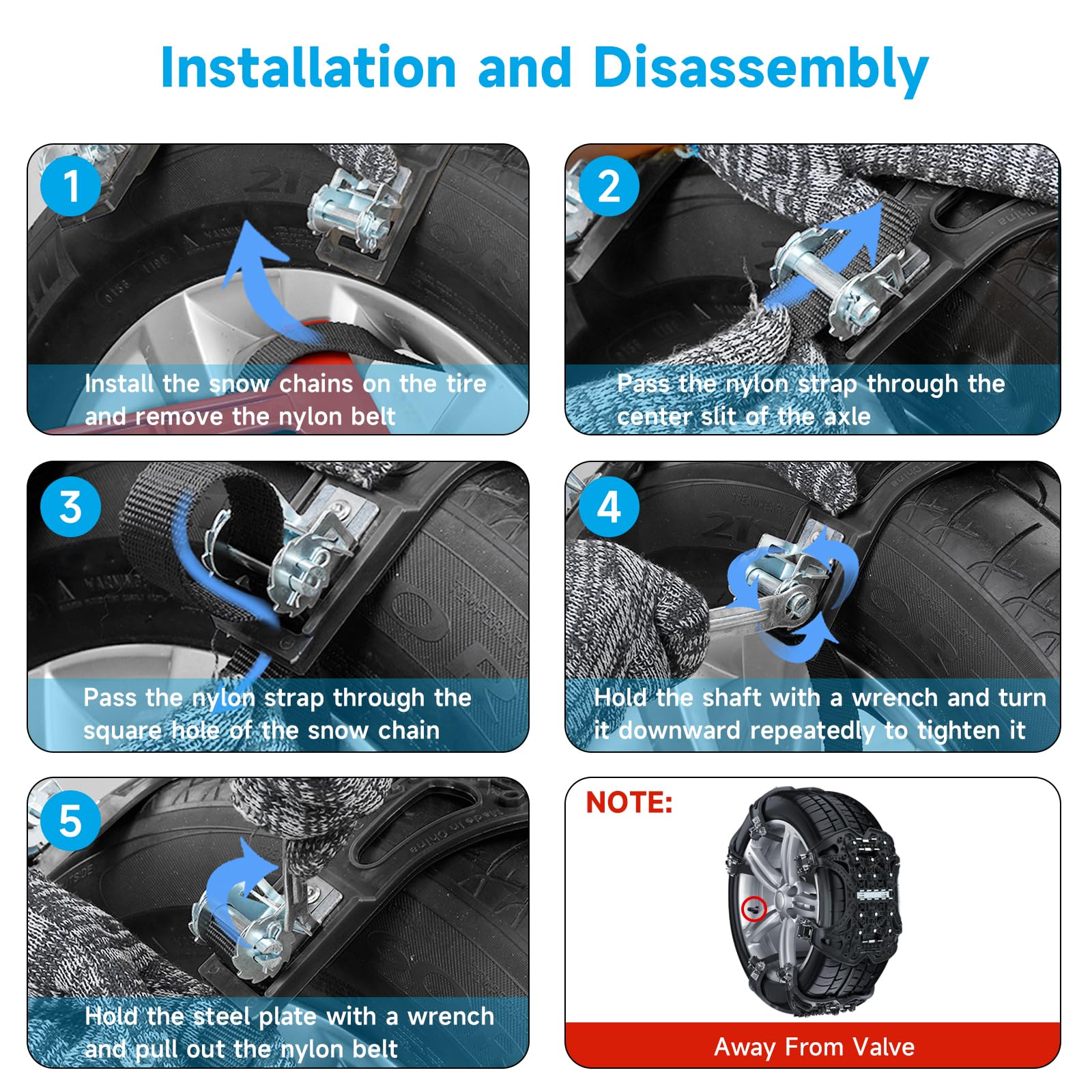 Installation and Disassembly

1

Install the snow chains on the tire and remove the nylon belt

2

Pass the nylon strap through the center slit of the axle

3

Pass the nylon strap through the square hole of the snow chain

4

Hold the shaft with a wrench and turn it downward repeatedly to tighten it

5

Hold the steel plate with a wrench and pull out the nylon belt

NOTE:

Away From Valve