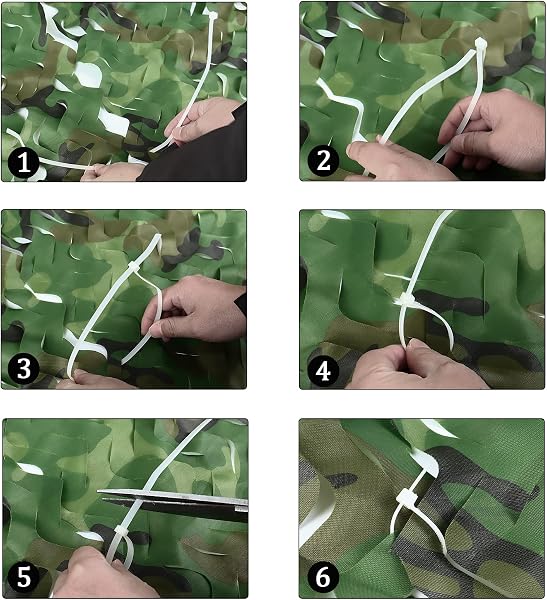 1
2
3
4
5
6