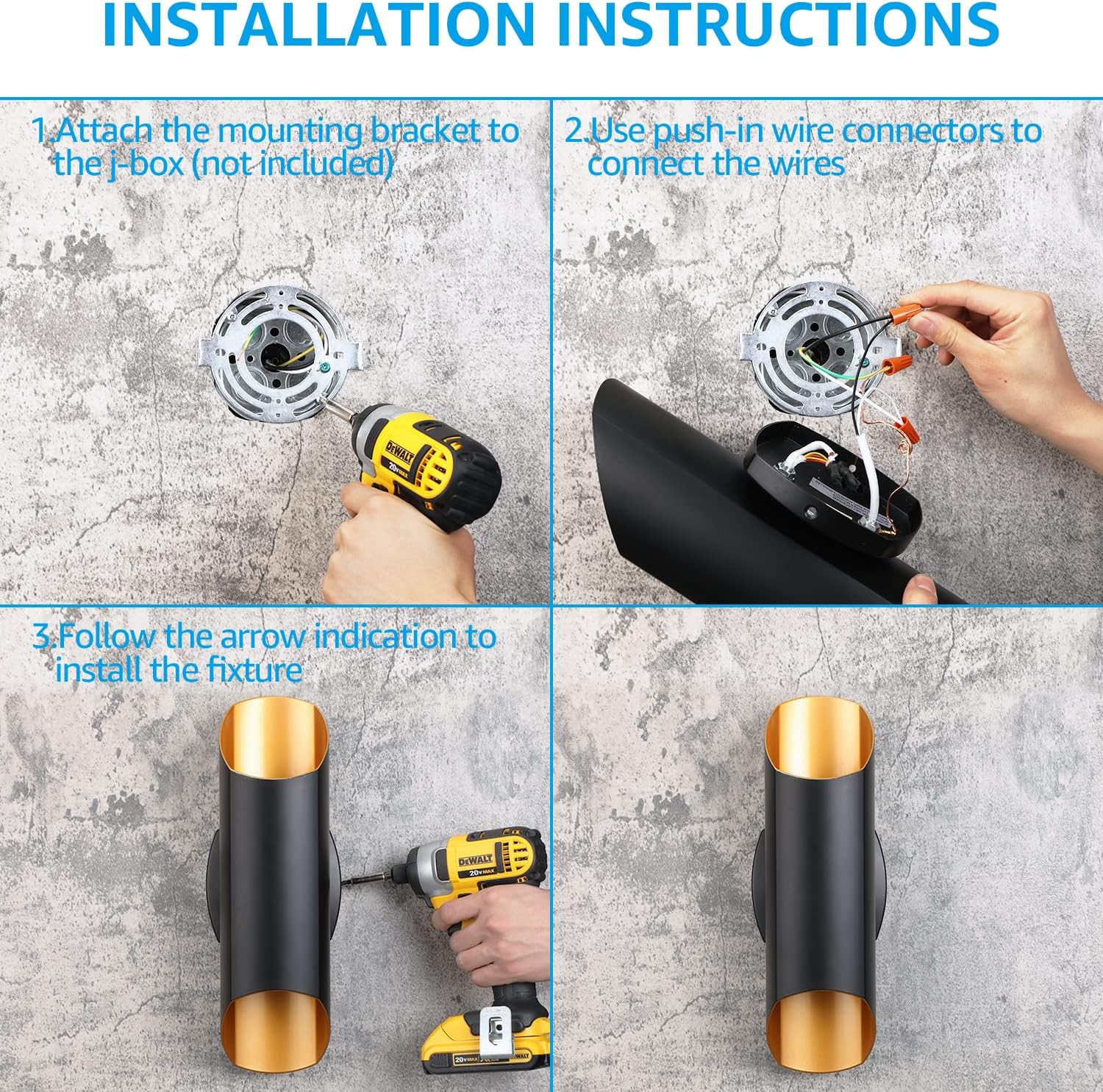 INSTALLATION INSTRUCTIONS

1.Attach the mounting bracket to the j-box (not included)

DEWALT
20V MAX

2.Use push-in wire connectors to connect the wires

3.Follow the arrow indication to install the fixture

DEWALT
20V MAX

20V MAX
DEWALT