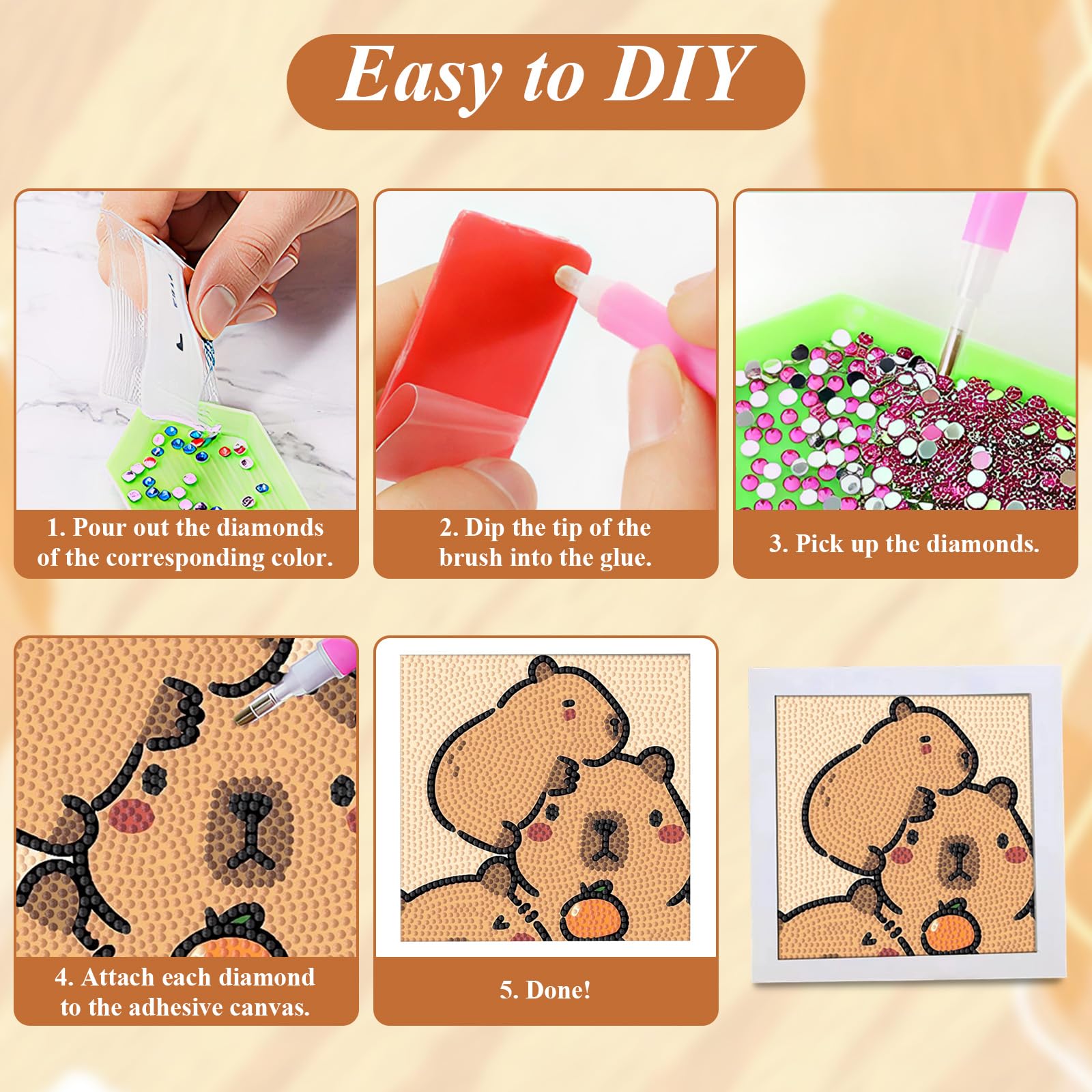 Easy to DIY

1. Pour out the diamonds of the corresponding color.

2. Dip the tip of the brush into the glue.

3. Pick up the diamonds.

4. Attach each diamond to the adhesive canvas.

5. Done!