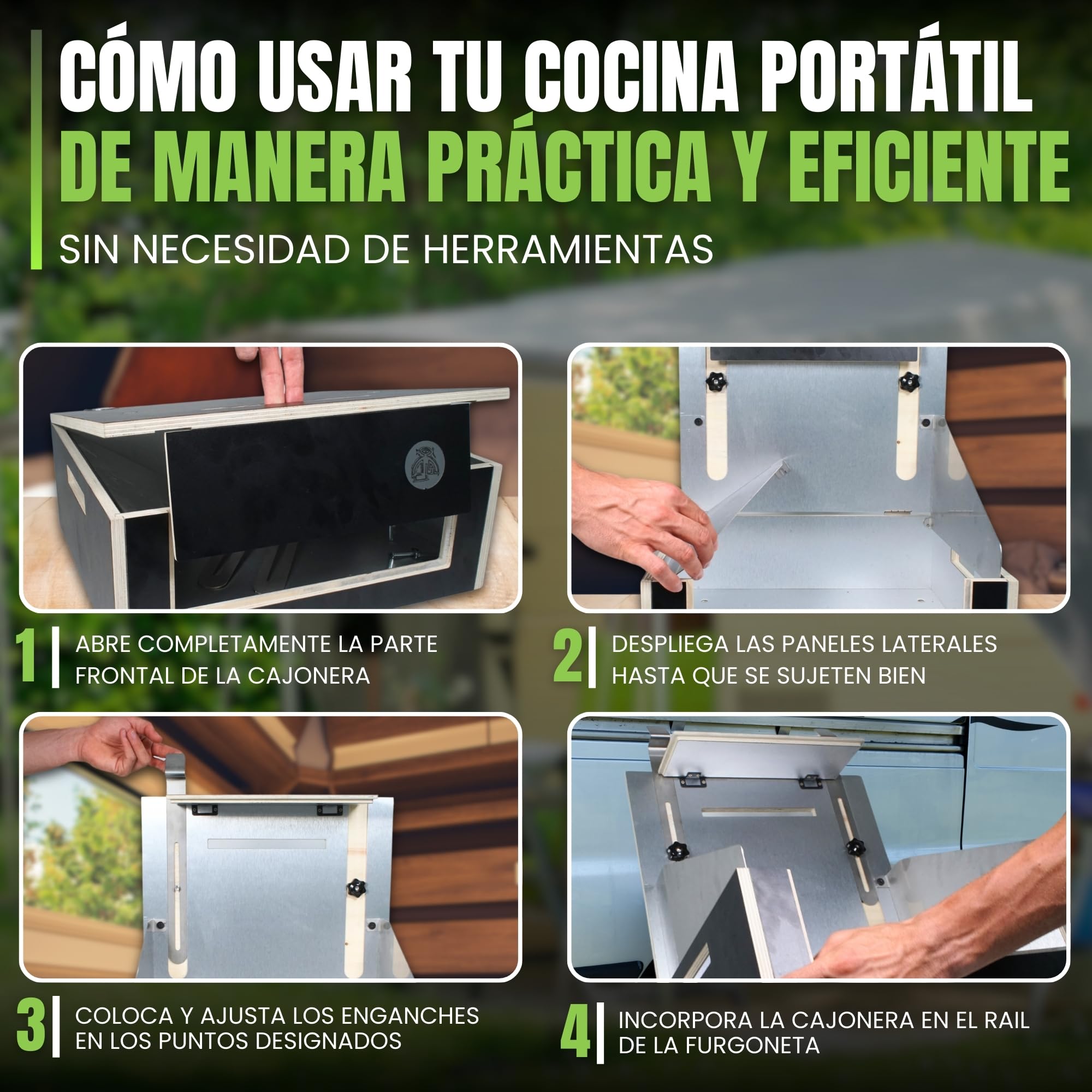 CÓMO USAR TU COCINA PORTÁTIL
DE MANERA PRÁCTICA Y EFICIENTE
SIN NECESIDAD DE HERRAMIENTAS

1 ABRE COMPLETAMENTE LA PARTE FRONTAL DE LA CAJONERA

2 DESPLIEGA LAS PANELES LATERALES HASTA QUE SE SUJETEN BIEN

3 COLOCA Y AJUSTA LOS ENGANCHES EN LOS PUNTOS DESIGNADOS

4 INCORPORA LA CAJONERA EN EL RAIL DE LA FURGONETA