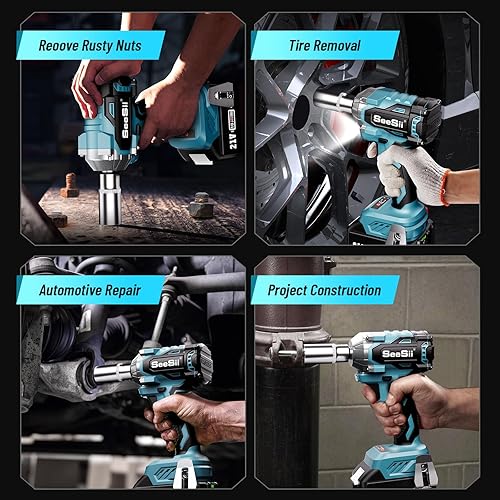 Reoove Rusty Nuts

SeeSii

21V

Tire Removal

SeeSii

Automotive Repair

SeeSii

Project Construction

SeeSii