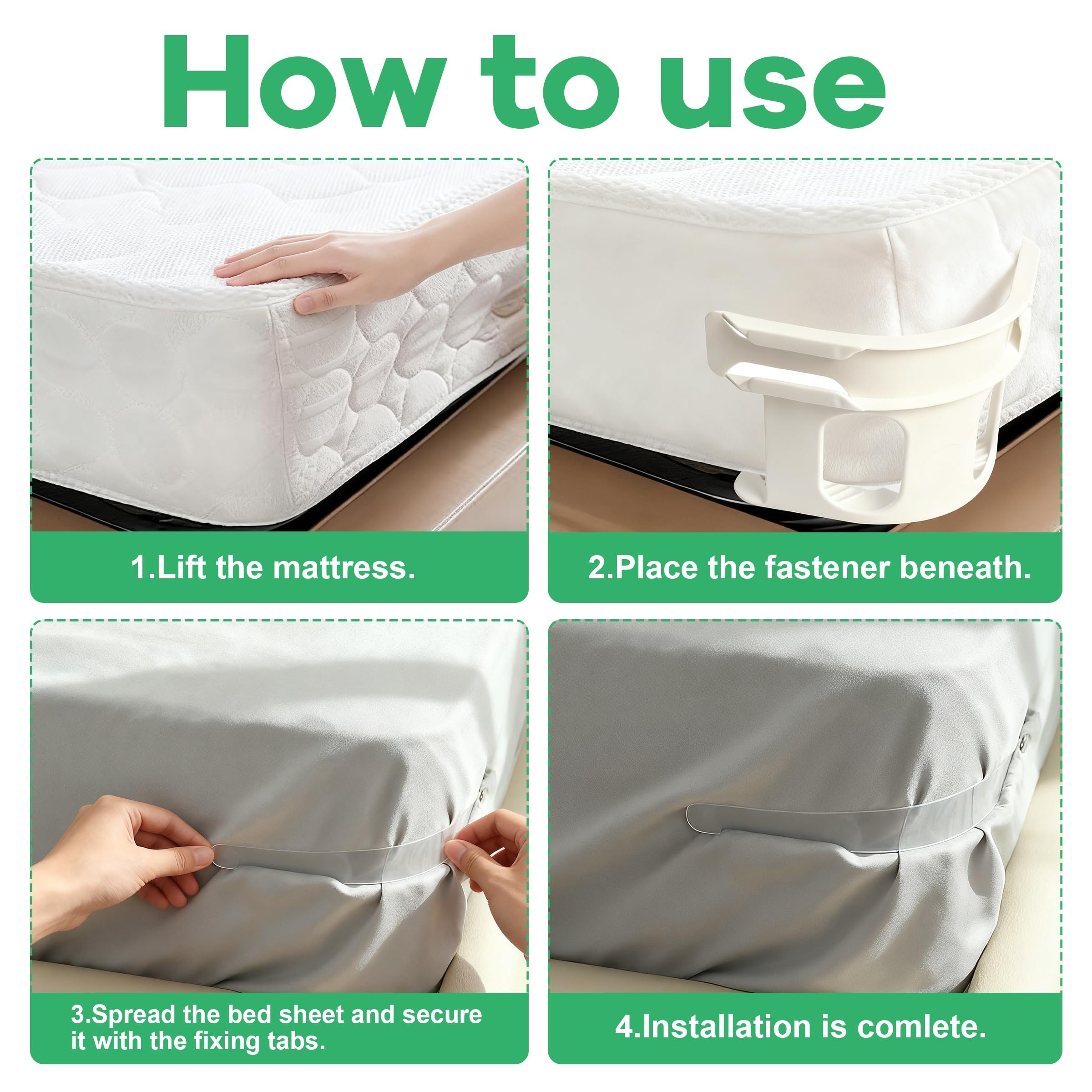 How to use

1.Lift the mattress.

2.Place the fastener beneath.

3.Spread the bed sheet and secure it with the fixing tabs.

4.Installation is comlete.