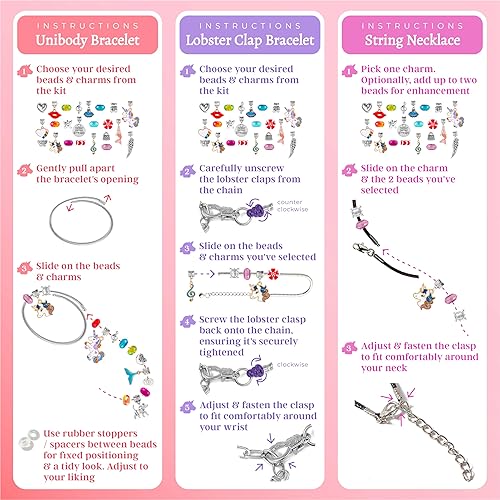 INSTRUCTIONS
Unibody Bracelet

1 Choose your desired beads & charms from the kit

2 Gently pull apart the bracelet's opening

3 Slide on the beads & charms

Use rubber stoppers / spacers between beads for fixed positioning & a tidy look. Adjust to your liking

INSTRUCTIONS
Lobster Clap Bracelet

1 Choose your desired beads & charms from the kit

2 Carefully unscrew the lobster claps from the chain

counter clockwise

3 Slide on the beads & charms you've selected

4 Screw the lobster clasp back onto the chain, ensuring it's securely tightened

clockwise

5 Adjust & fasten the clasp to fit comfortably around your wrist

INSTRUCTIONS
String Necklace

1 Pick one charm. Optionally, add up to two beads for enhancement

2 Slide on the charm & the 2 beads you've selected

3 Adjust & fasten the clasp to fit comfortably around your neck