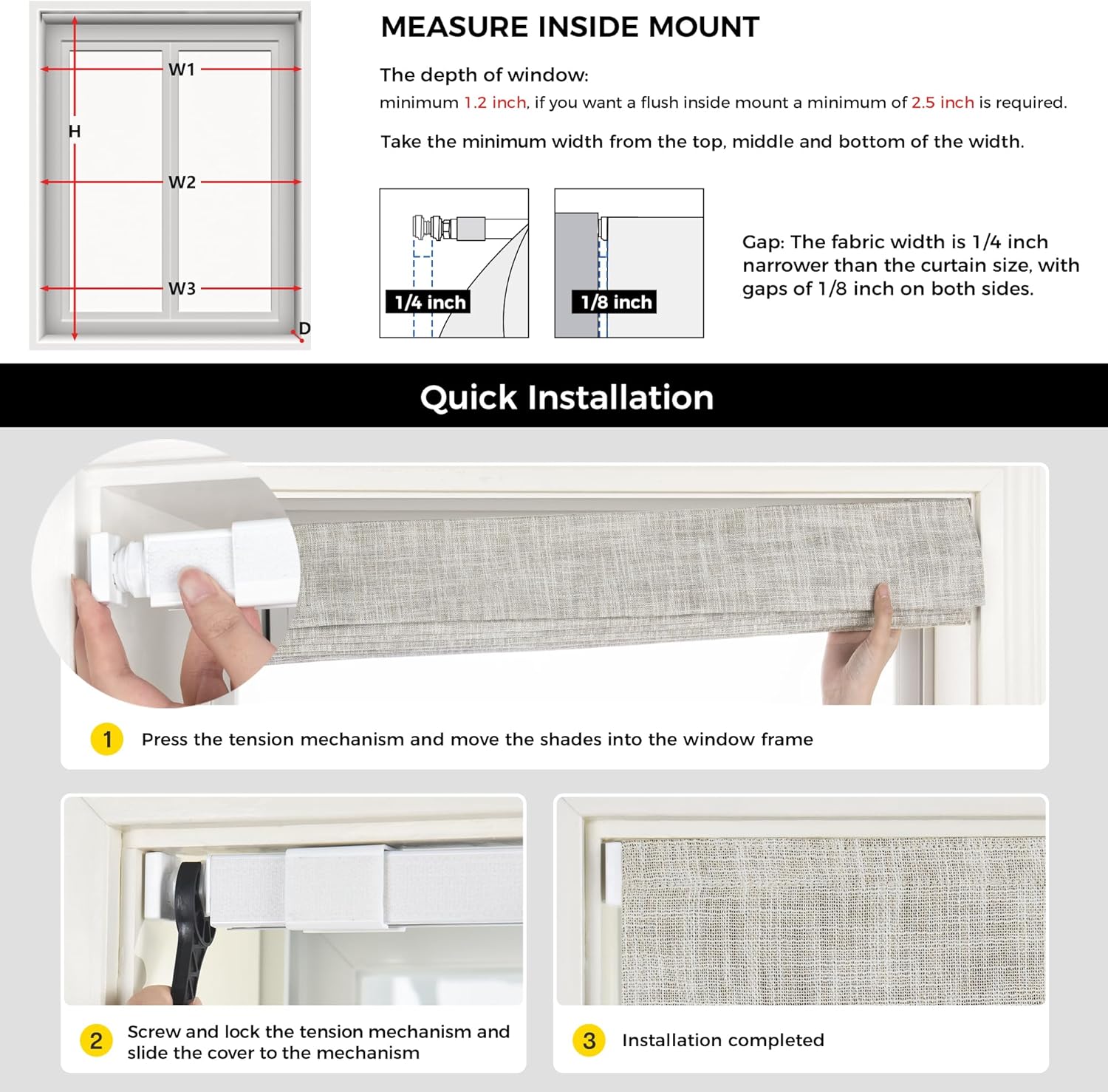 W1
H
W2
W3
D

MEASURE INSIDE MOUNT

The depth of window:
minimum 1.2 inch, if you want a flush inside mount a minimum of 2.5 inch is required.

Take the minimum width from the top, middle and bottom of the width.

1/4 inch

1/8 inch

Gap: The fabric width is 1/4 inch narrower than the curtain size, with gaps of 1/8 inch on both sides.

Quick Installation

1 Press the tension mechanism and move the shades into the window frame

2 Screw and lock the tension mechanism and slide the cover to the mechanism

3 Installation completed