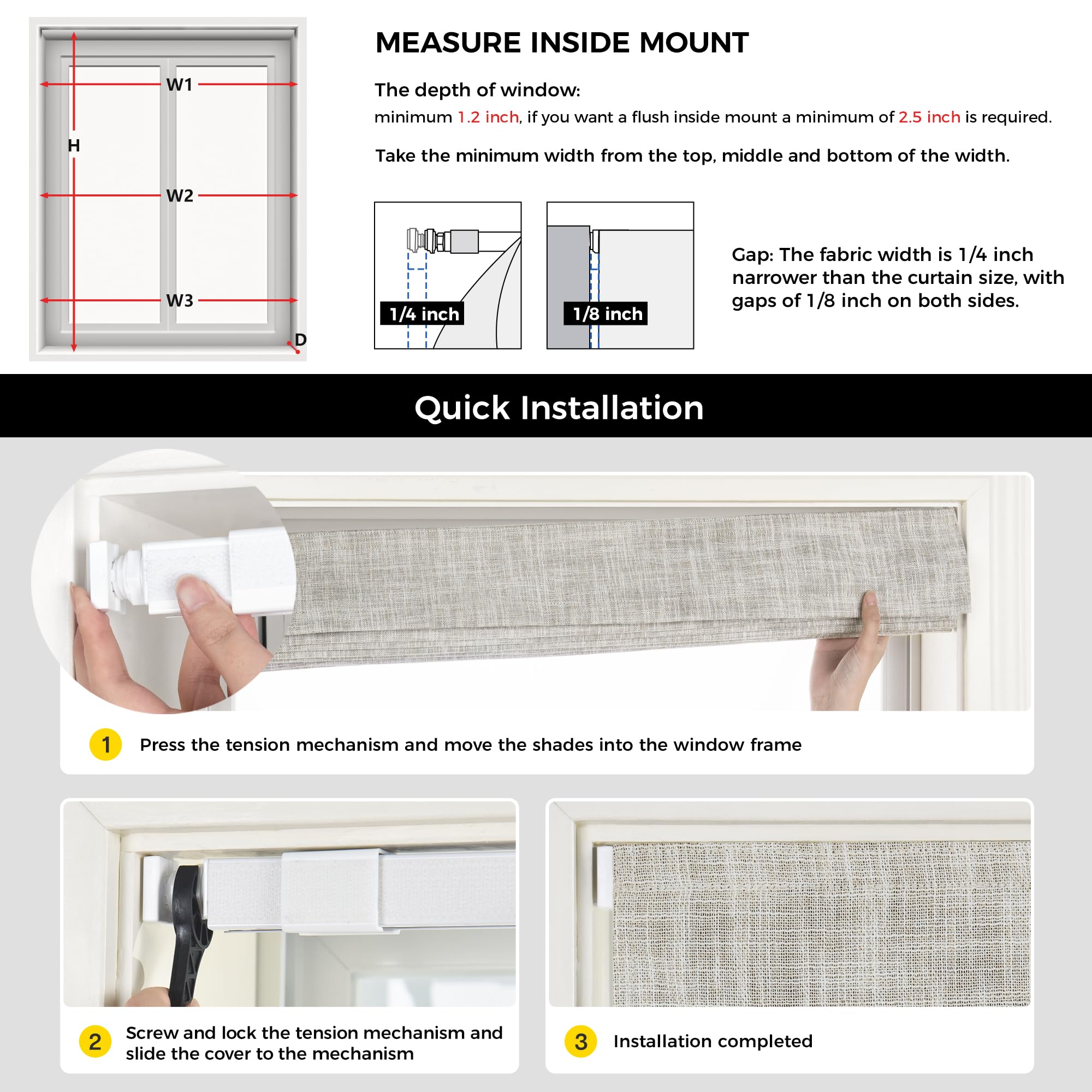 W1

H

W2

W3

D

MEASURE INSIDE MOUNT

The depth of window:
minimum 1.2 inch, if you want a flush inside mount a minimum of 2.5 inch is required.

Take the minimum width from the top, middle and bottom of the width.

1/4 inch

1/8 inch

Gap: The fabric width is 1/4 inch narrower than the curtain size, with gaps of 1/8 inch on both sides.

Quick Installation

1 Press the tension mechanism and move the shades into the window frame

2 Screw and lock the tension mechanism and slide the cover to the mechanism

3 Installation completed