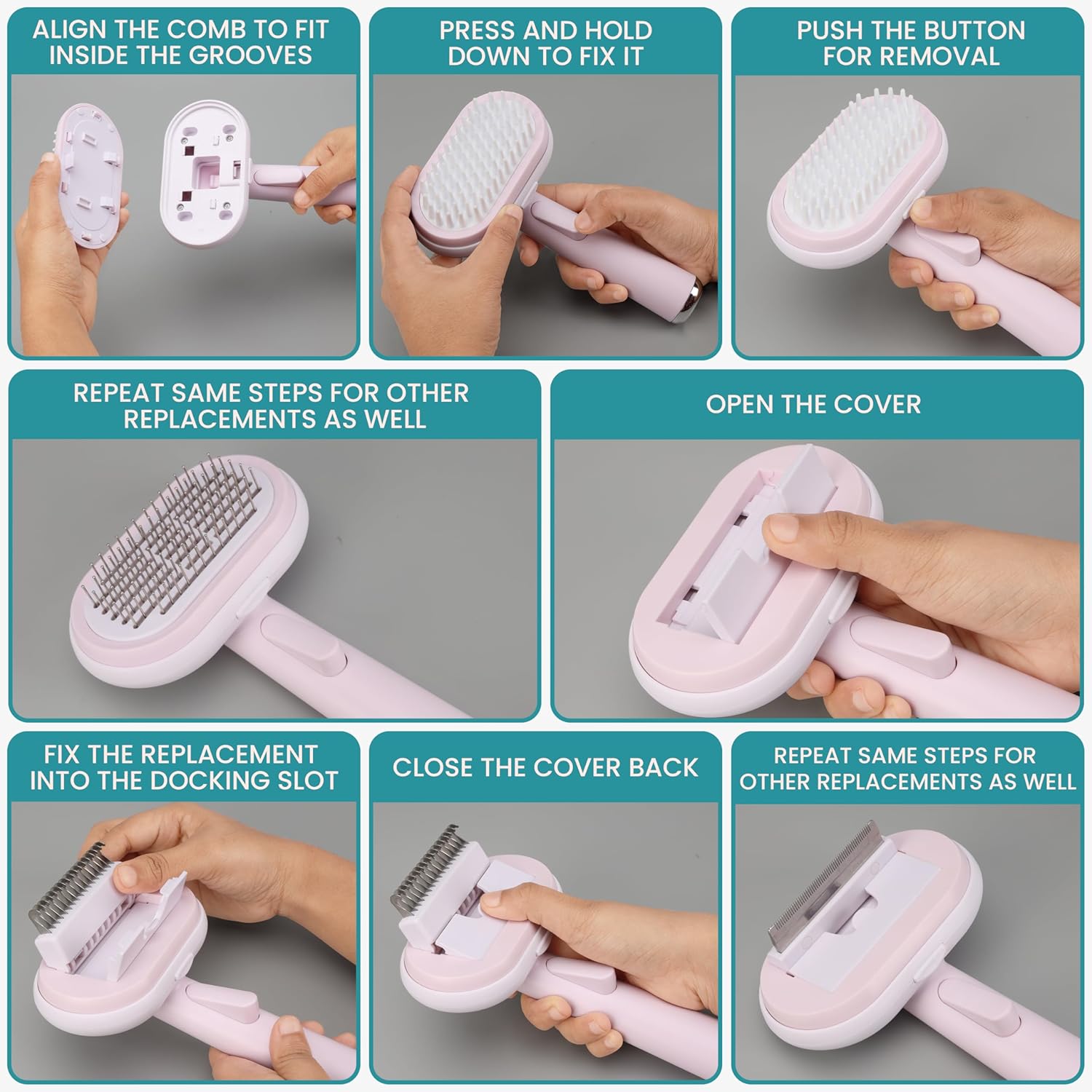 ALIGN THE COMB TO FIT INSIDE THE GROOVES

PRESS AND HOLD DOWN TO FIX IT

PUSH THE BUTTON FOR REMOVAL

REPEAT SAME STEPS FOR OTHER REPLACEMENTS AS WELL

OPEN THE COVER

FIX THE REPLACEMENT INTO THE DOCKING SLOT

CLOSE THE COVER BACK

REPEAT SAME STEPS FOR OTHER REPLACEMENTS AS WELL