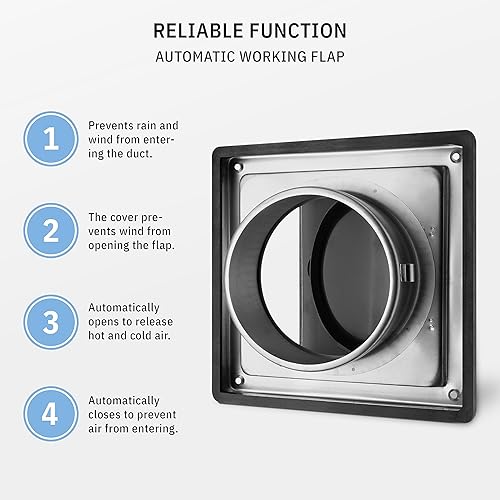 RELIABLE FUNCTION
AUTOMATIC WORKING FLAP

1
Prevents rain and wind from entering the duct.

2
The cover prevents wind from opening the flap.

3
Automatically opens to release hot and cold air.

4
Automatically closes to prevent air from entering.