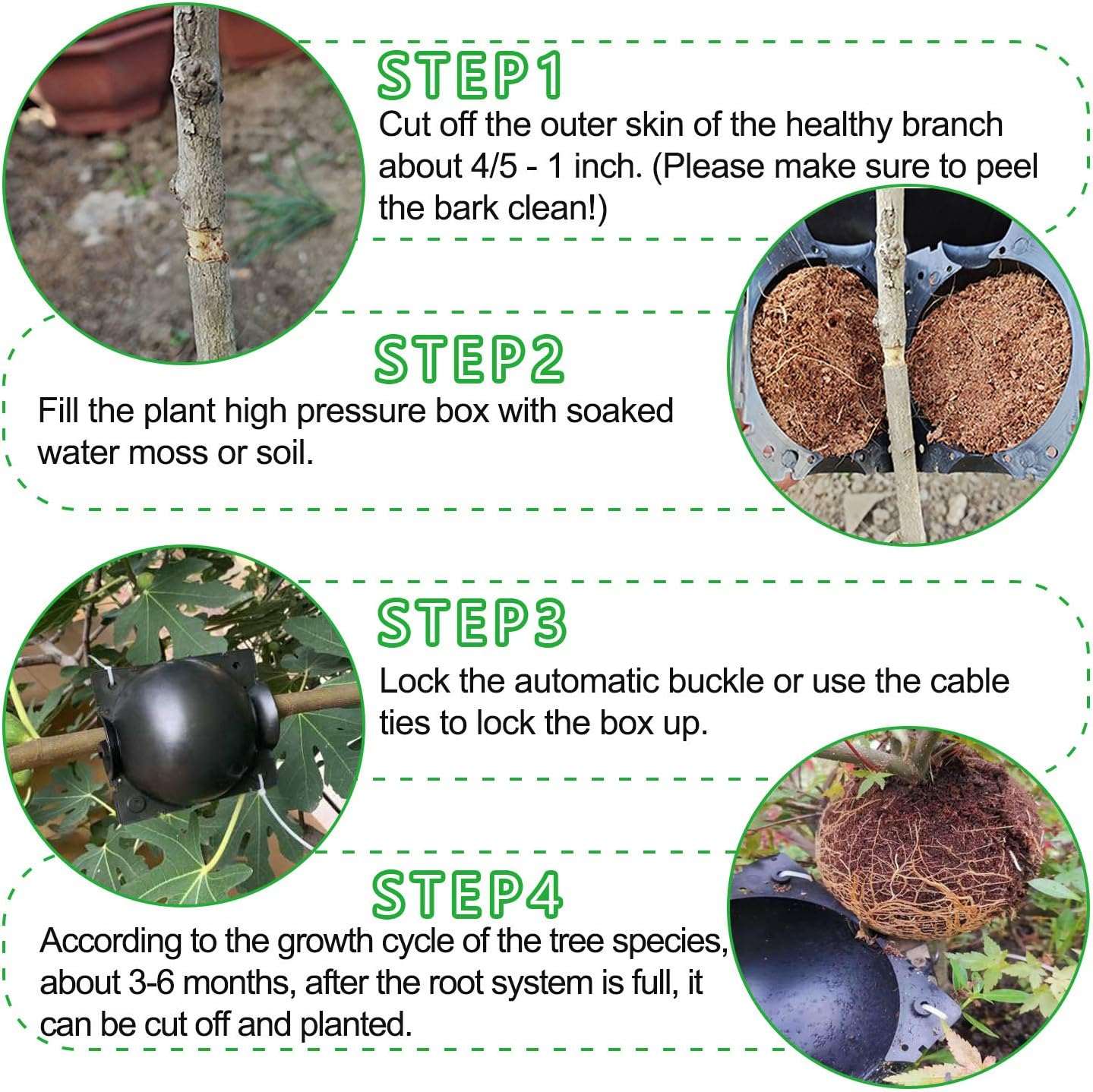 STEP1
Cut off the outer skin of the healthy branch about 4/5 - 1 inch. (Please make sure to peel the bark clean!)

STEP2
Fill the plant high pressure box with soaked water moss or soil.

STEP3
Lock the automatic buckle or use the cable ties to lock the box up.

STEP4
According to the growth cycle of the tree species, about 3-6 months, after the root system is full, it can be cut off and planted.