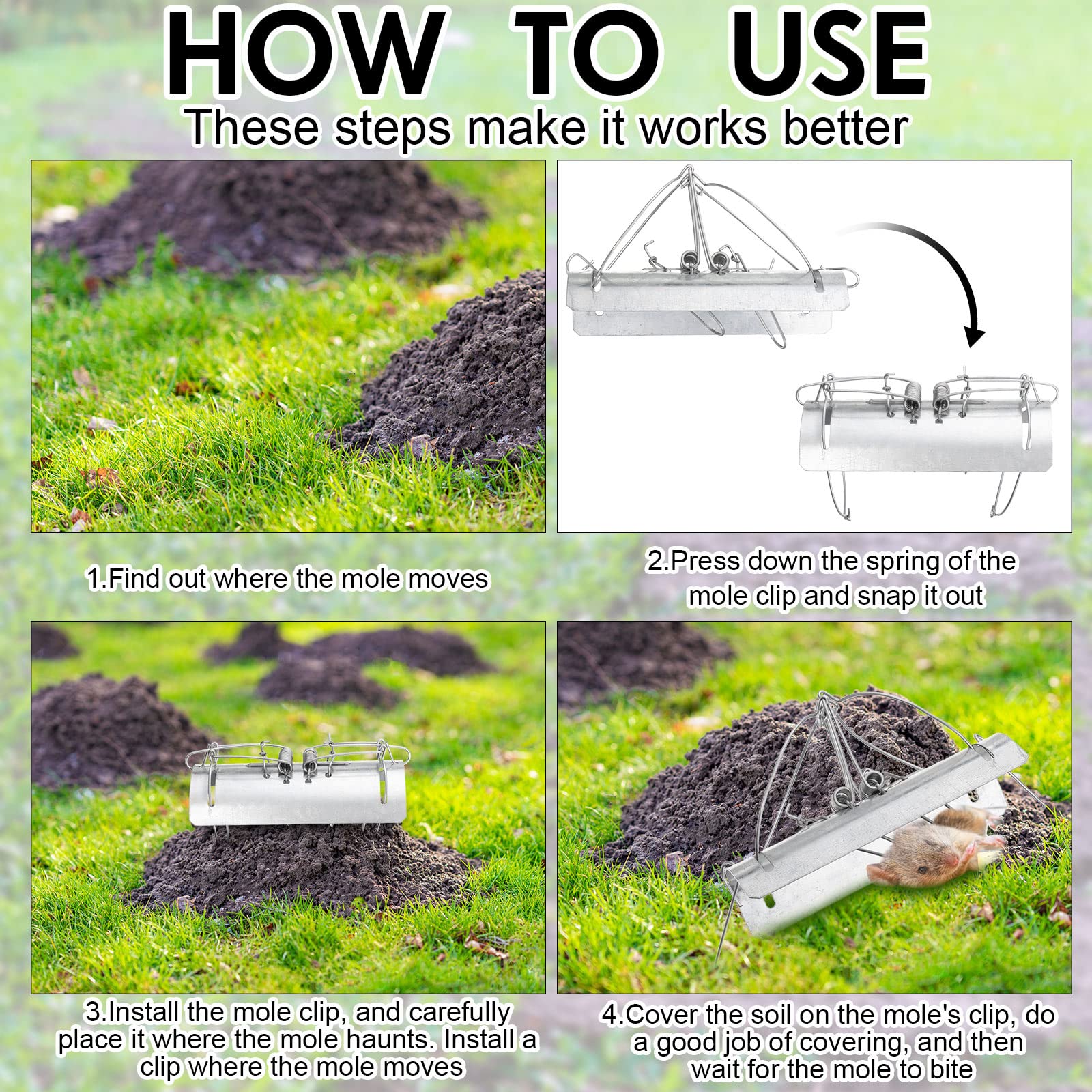 HOW TO USE

These steps make it works better

1.Find out where the mole moves

2.Press down the spring of the mole clip and snap it out

3.Install the mole clip, and carefully place it where the mole haunts. Install a clip where the mole moves

4.Cover the soil on the mole's clip, do a good job of covering, and then wait for the mole to bite