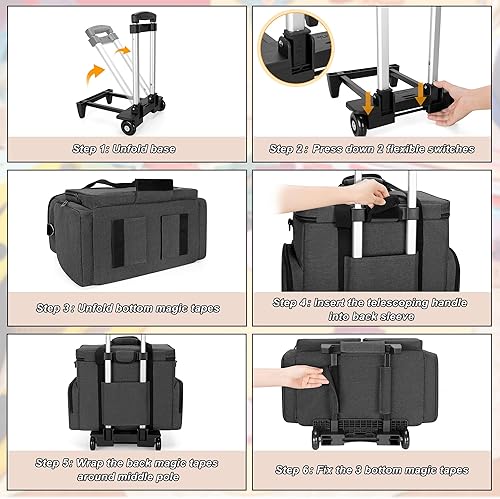 Step 1: Unfold base

Step 2: Press down 2 flexible switches

Step 3: Unfold bottom magic tapes

Step 4: Insert the telescoping handle into back sleeve

Step 5: Wrap the back magic tapes around middle pole

Step 6: Fix the 3 bottom magic tapes