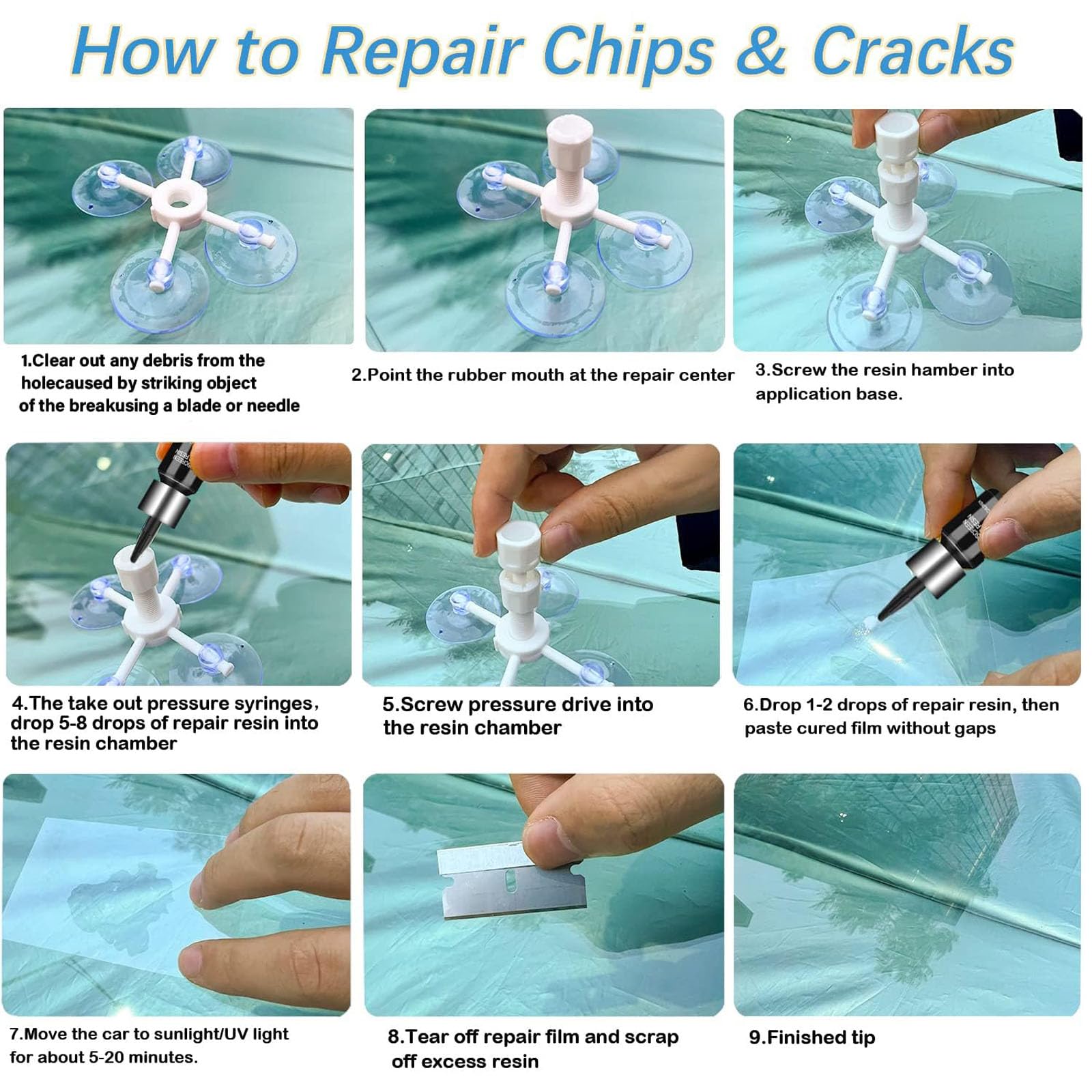 How to Repair Chips & Cracks

1.Clear out any debris from the holecaused by striking object of the breakusing a blade or needle

2.Point the rubber mouth at the repair center

3.Screw the resin hamber into application base.

4.The take out pressure syringes, drop 5-8 drops of repair resin into the resin chamber

5.Screw pressure drive into the resin chamber

6.Drop 1-2 drops of repair resin, then paste cured film without gaps

7.Move the car to sunlight/UV light for about 5-20 minutes.

8.Tear off repair film and scrap off excess resin

9.Finished tip