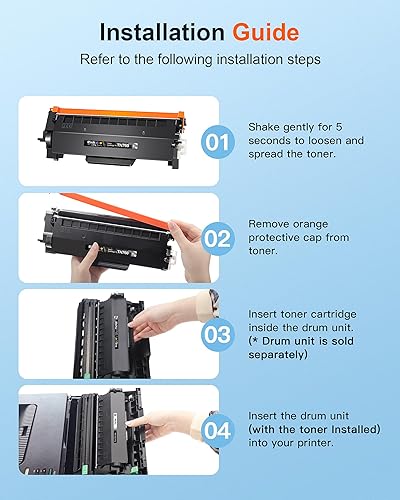 Installation Guide

Refer to the following installation steps

01

Shake gently for 5 seconds to loosen and spread the toner.

02

Remove orange protective cap from toner.

03

Insert toner cartridge inside the drum unit. (* Drum unit is sold separately)

04

Insert the drum unit (with the toner Installed) into your printer.