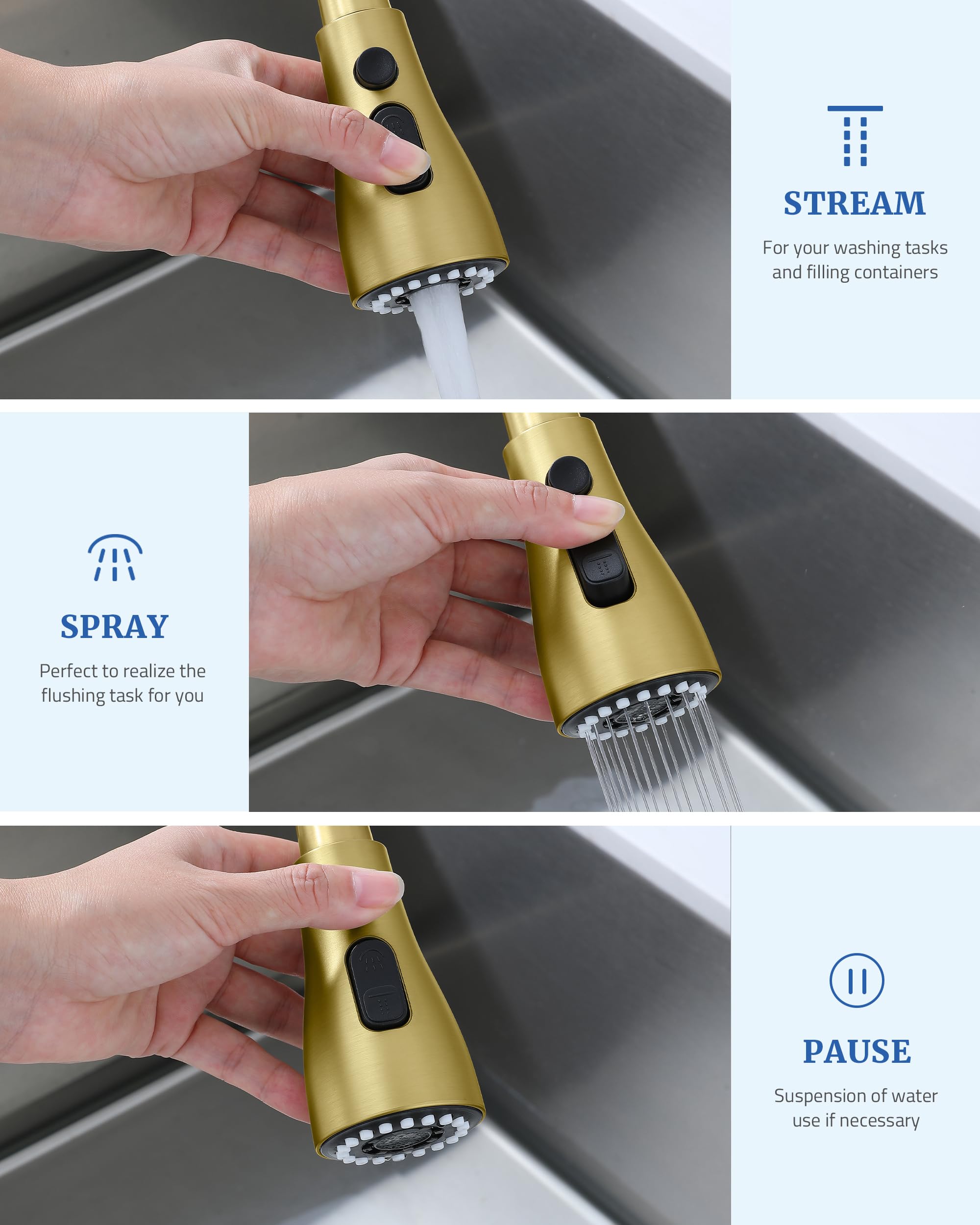 STREAM

For your washing tasks and filling containers

SPRAY

Perfect to realize the flushing task for you

PAUSE

Suspension of water use if necessary