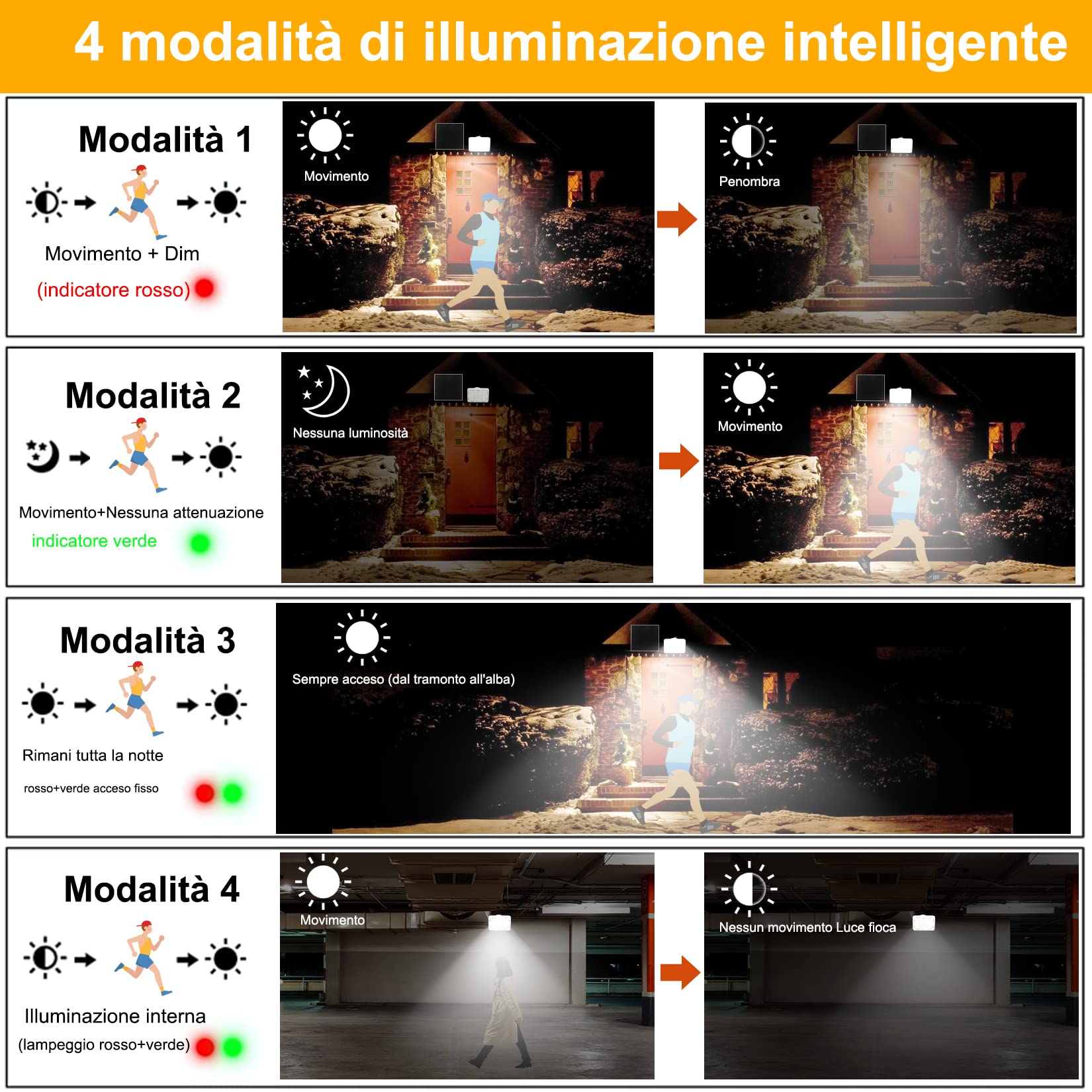 4 modalità di illuminazione intelligente

Modalità 1

Movimento + Dim

(indicatore rosso)

Movimento

Penombra

Modalità 2

Movimento+Nessuna attenuazione

indicatore verde

Nessuna luminosità

Movimento

Modalità 3

Rimani tutta la notte

rosso+verde acceso fisso

Sempre acceso (dal tramonto all'alba)

Modalità 4

Illuminazione interna

(lampeggio rosso+verde)

Movimento

Nessun movimento Luce fioca