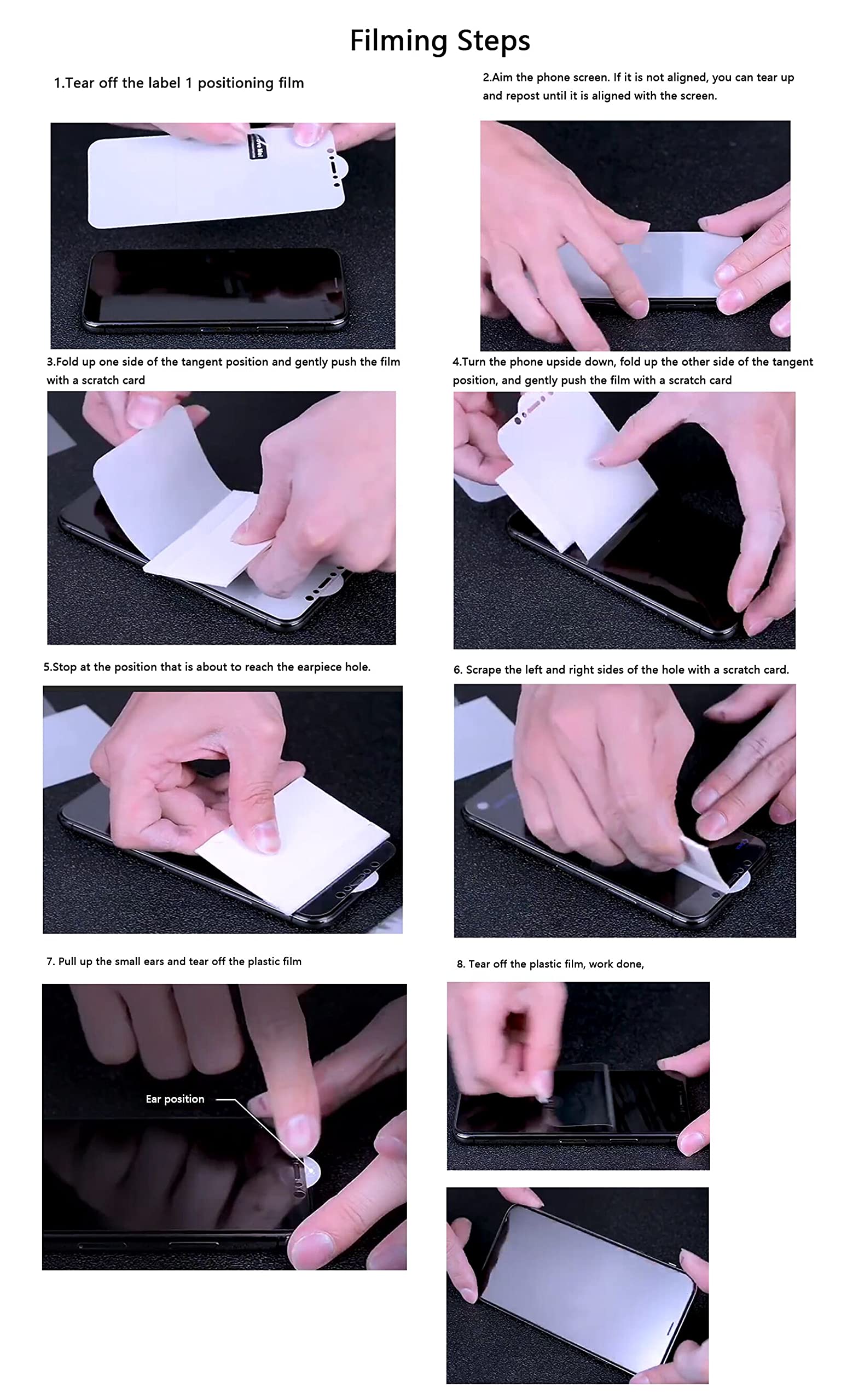 Filming Steps

1.Tear off the label 1 positioning film

2.Aim the phone screen. If it is not aligned, you can tear up and repost until it is aligned with the screen.

3.Fold up one side of the tangent position and gently push the film with a scratch card

4.Turn the phone upside down, fold up the other side of the tangent position, and gently push the film with a scratch card

5.Stop at the position that is about to reach the earpiece hole.

6. Scrape the left and right sides of the hole with a scratch card.

7. Pull up the small ears and tear off the plastic film

Ear position

8. Tear off the plastic film, work done,