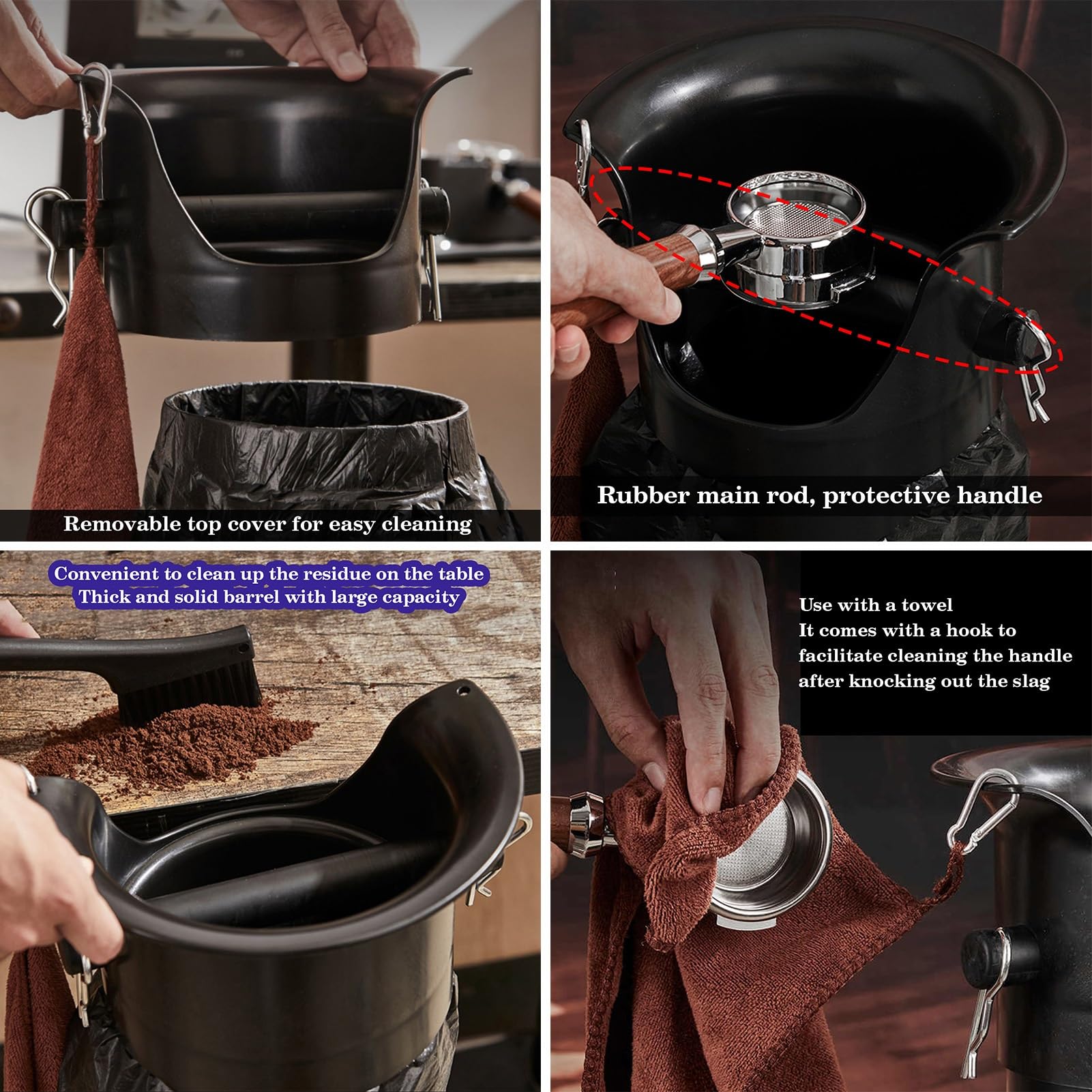 Removable top cover for easy cleaning

Rubber main rod, protective handle

Convenient to clean up the residue on the table
Thick and solid barrel with large capacity

Use with a towel
It comes with a hook to facilitate cleaning the handle after knocking out the slag