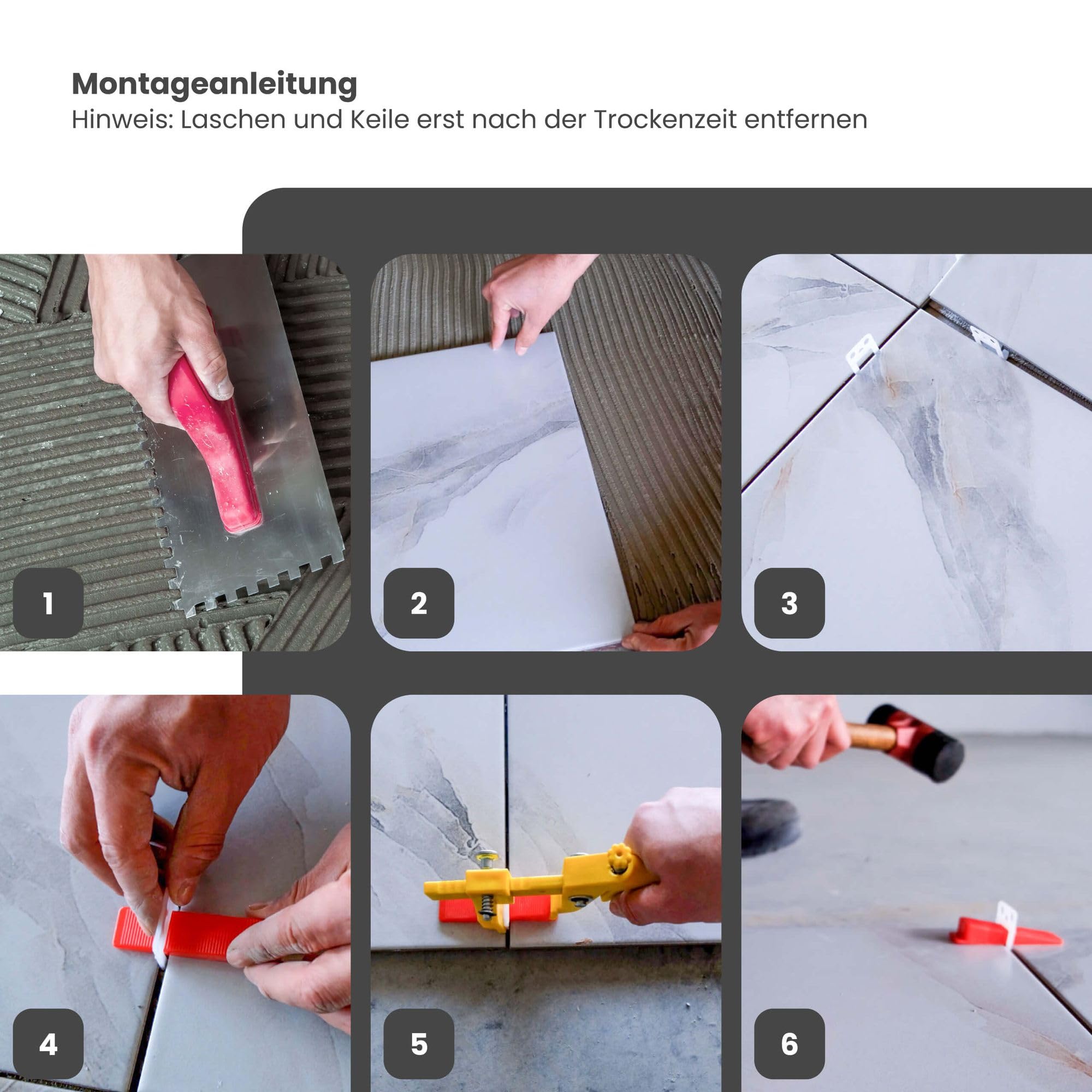 Montageanleitung
Hinweis: Laschen und Keile erst nach der Trockenzeit entfernen

1

2

3

4

5

6