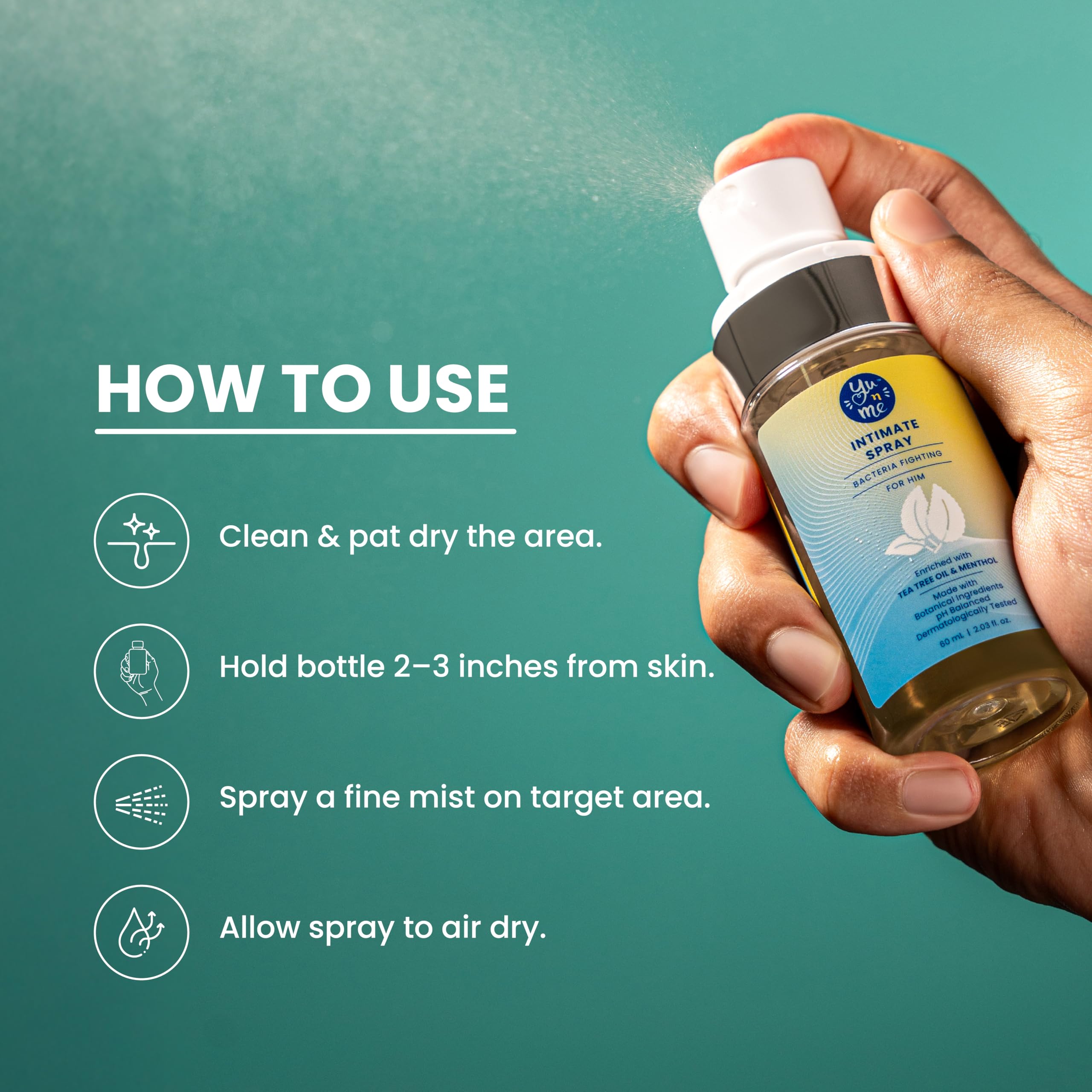 HOW TO USE

Clean & pat dry the area.

Hold bottle 2–3 inches from skin.

Spray a fine mist on target area.

Allow spray to air dry.

Yu n me

INTIMATE SPRAY

BACTERIA FIGHTING

FOR HIM

Enriched with TEA TREE OIL & MENTHOL

Made with Botanical Ingredients
pH Balanced
Dermatologically Tested

60 mL | 2.03 fl. oz.