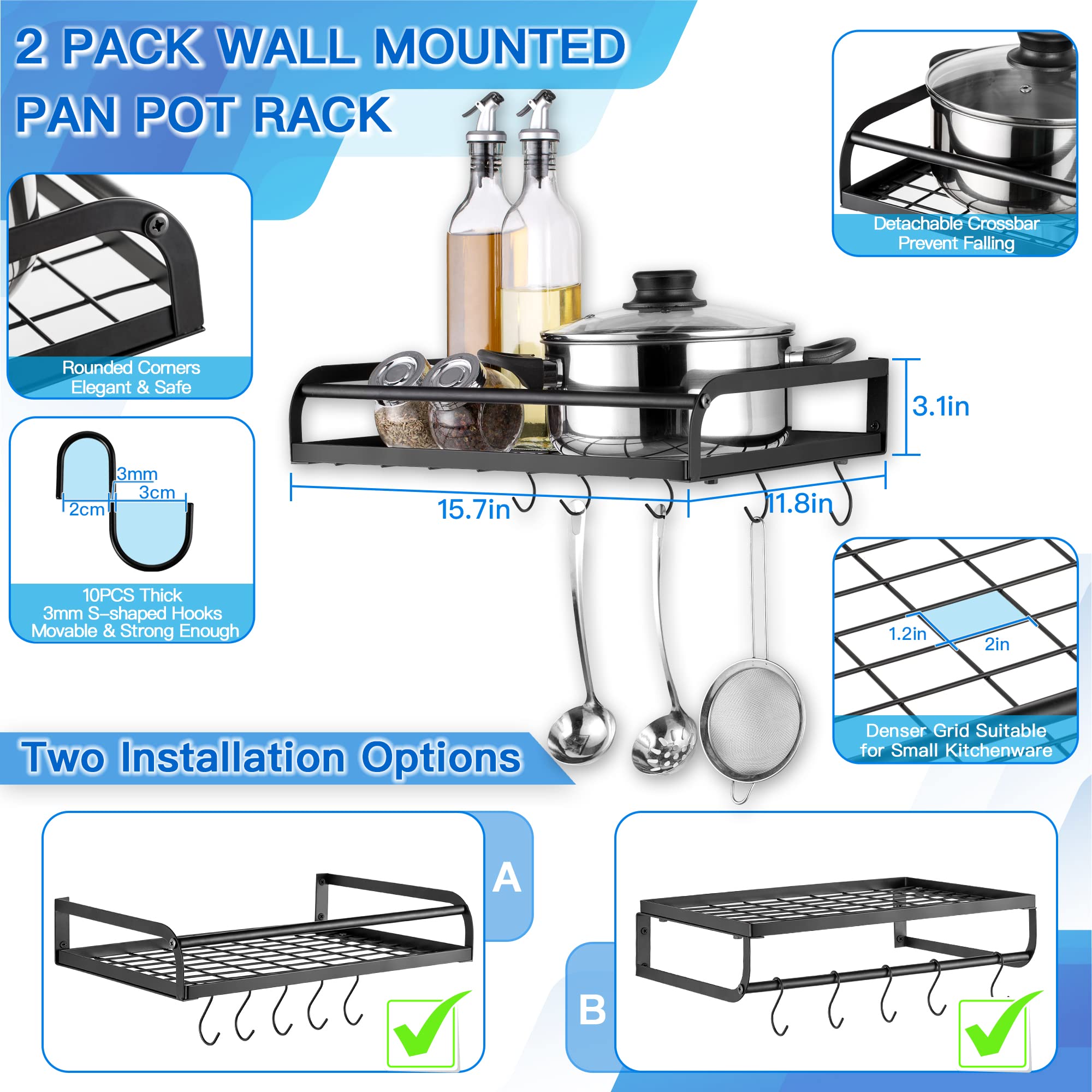 2 PACK WALL MOUNTED PAN POT RACK

Rounded Corners
Elegant & Safe

3mm
3cm
2cm

10PCS Thick
3mm S-shaped Hooks
Movable & Strong Enough

Detachable Crossbar
Prevent Falling

3.1in
15.7in
11.8in

1.2in
2in

Denser Grid Suitable
for Small Kitchenware

Two Installation Options

A

B