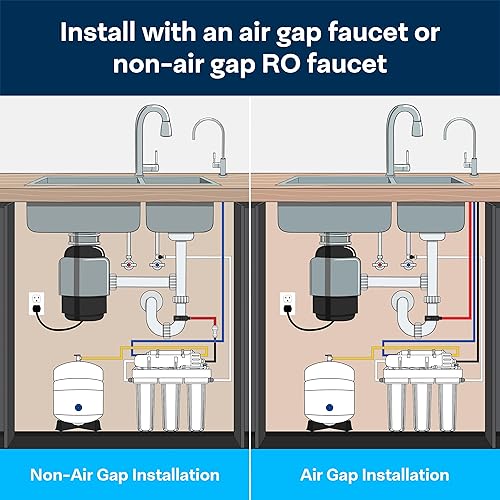 Install with an air gap faucet or non-air gap RO faucet

Non-Air Gap Installation

Air Gap Installation