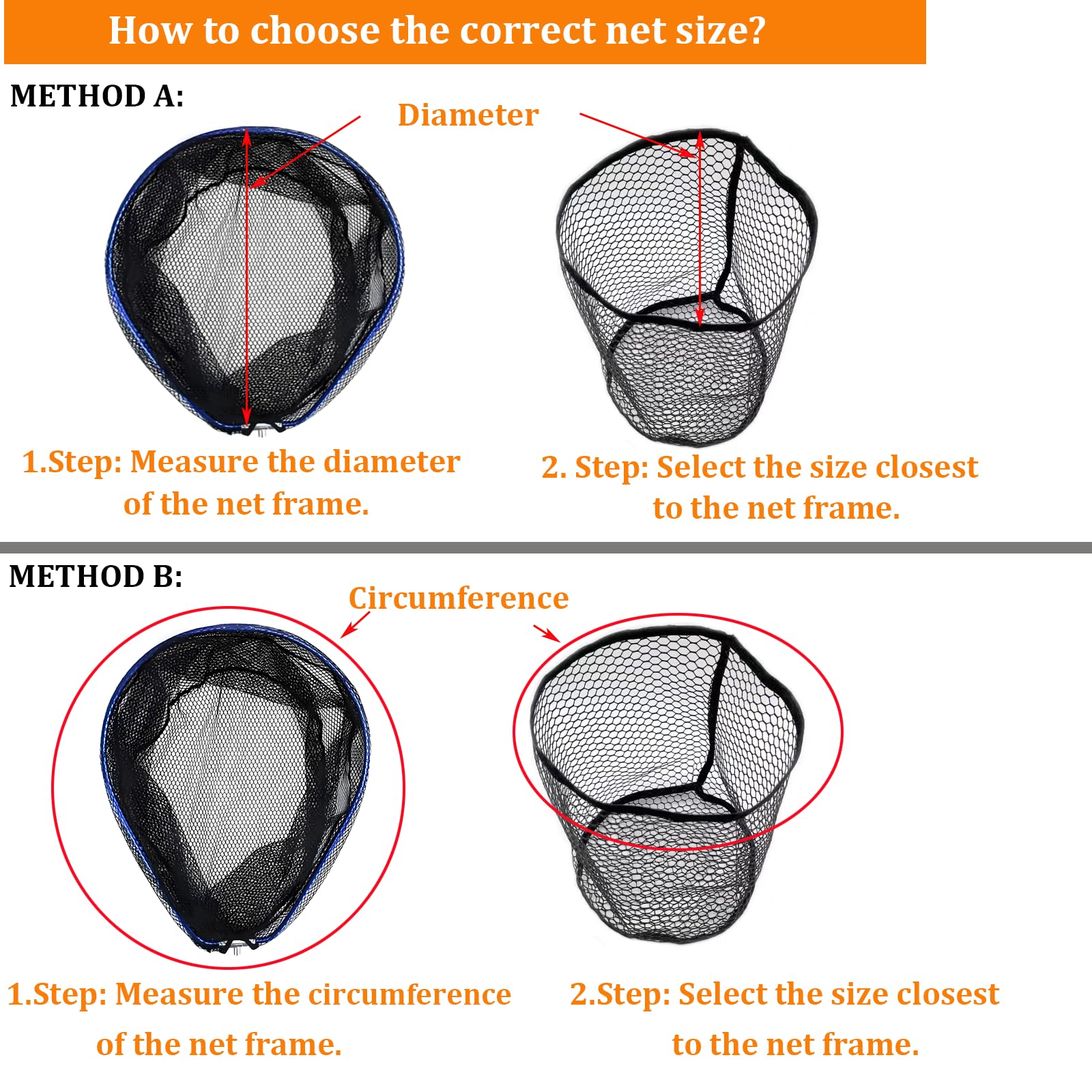 How to choose the correct net size?

METHOD A:

Diameter

1.Step: Measure the diameter of the net frame.

2. Step: Select the size closest to the net frame.

METHOD B:

Circumference

1.Step: Measure the circumference of the net frame.

2.Step: Select the size closest to the net frame.