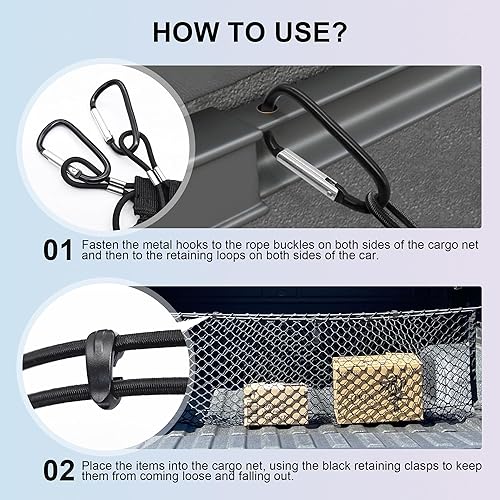 HOW TO USE?

01 Fasten the metal hooks to the rope buckles on both sides of the cargo net and then to the retaining loops on both sides of the car.

02 Place the items into the cargo net, using the black retaining clasps to keep them from coming loose and falling out.