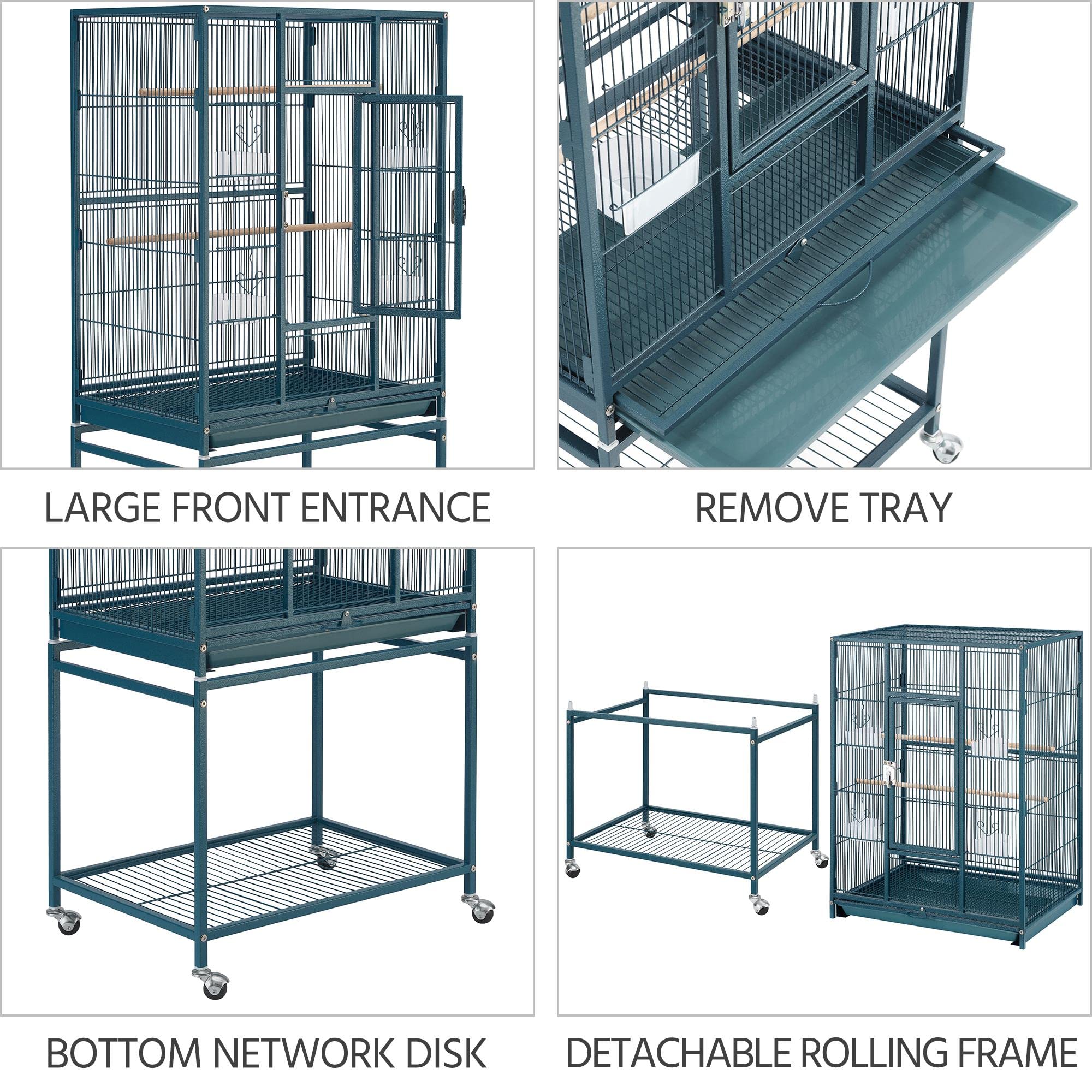 LARGE FRONT ENTRANCE

REMOVE TRAY

BOTTOM NETWORK DISK

DETACHABLE ROLLING FRAME