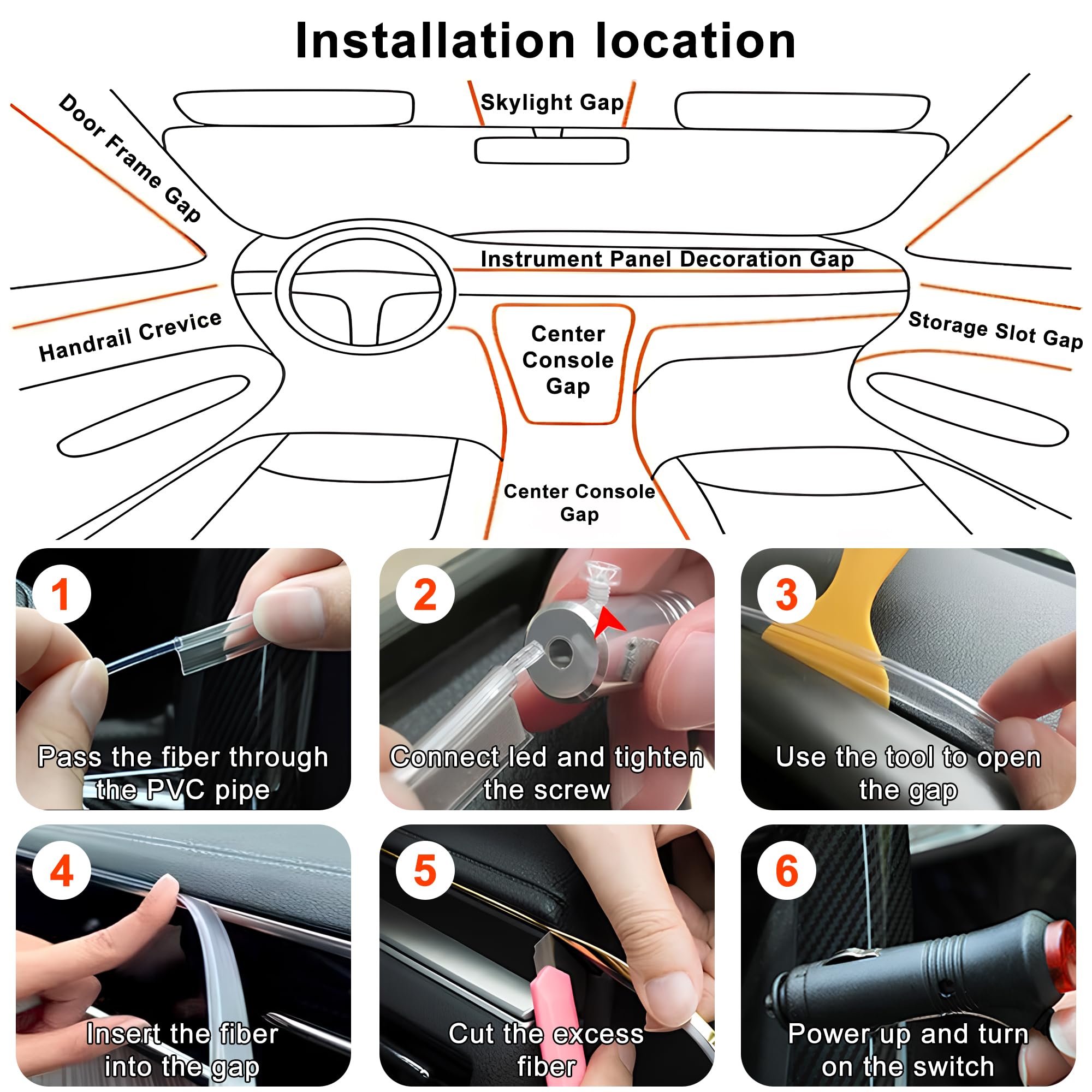 Installation location

Door Frame Gap

Skylight Gap

Instrument Panel Decoration Gap

Handrail Crevice

Center Console Gap

Storage Slot Gap

Center Console Gap

1
Pass the fiber through the PVC pipe

2
Connect led and tighten the screw

3
Use the tool to open the gap

4
Insert the fiber into the gap

5
Cut the excess fiber

6
Power up and turn on the switch