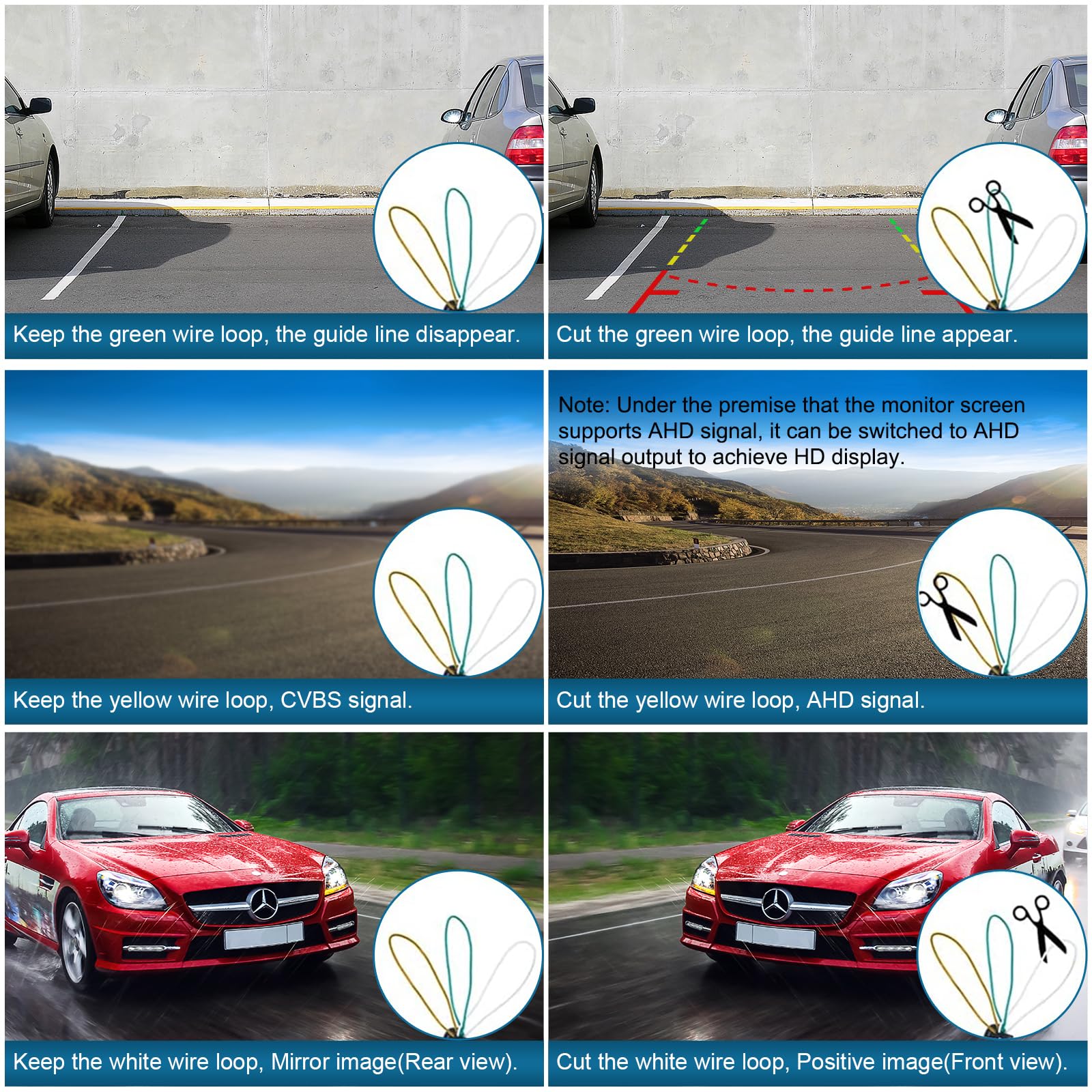 Keep the green wire loop, the guide line disappear.

Cut the green wire loop, the guide line appear.

Keep the yellow wire loop, CVBS signal.

Note: Under the premise that the monitor screen supports AHD signal, it can be switched to AHD signal output to achieve HD display.

Cut the yellow wire loop, AHD signal.

Keep the white wire loop, Mirror image(Rear view).

Cut the white wire loop, Positive image(Front view).