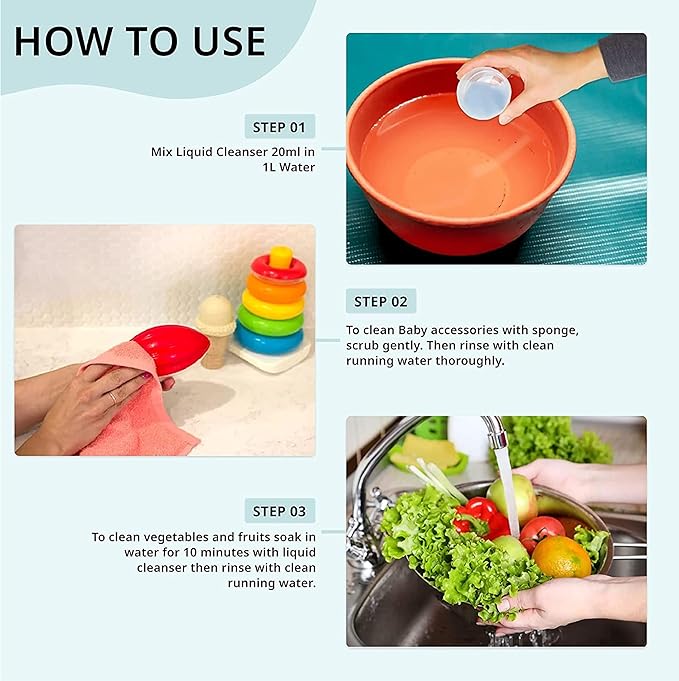 HOW TO USE

STEP 01

Mix Liquid Cleanser 20ml in 1L Water

STEP 02

To clean Baby accessories with sponge, scrub gently. Then rinse with clean running water thoroughly.

STEP 03

To clean vegetables and fruits soak in water for 10 minutes with liquid cleanser then rinse with clean running water.