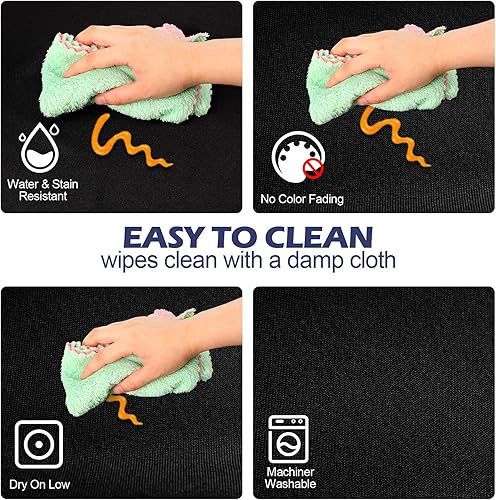 Water & Stain Resistant

No Color Fading

EASY TO CLEAN
wipes clean with a damp cloth

Dry On Low

Machiner Washable