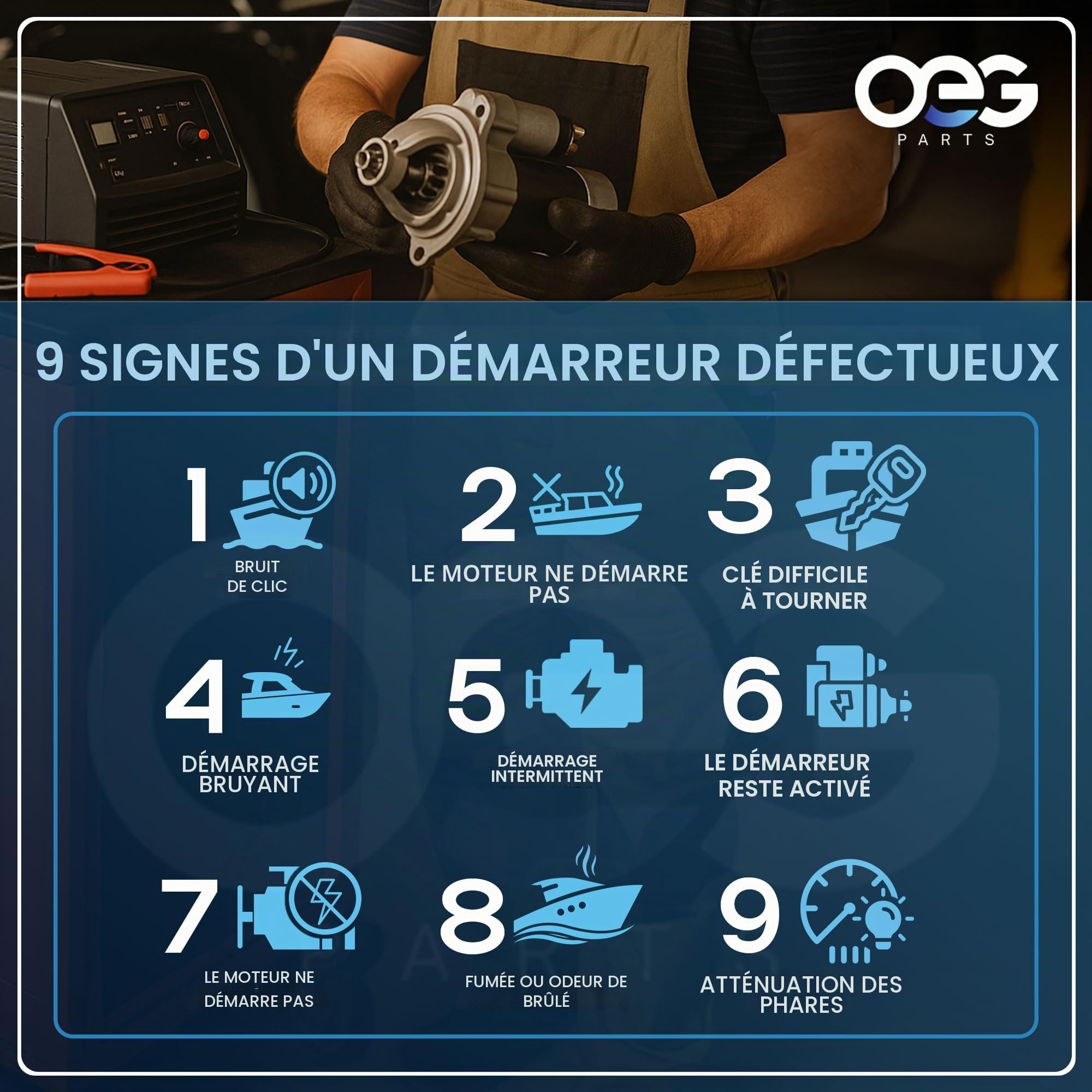 OEG PARTS

9 SIGNES D'UN DÉMARREUR DÉFECTUEUX

1 BRUIT DE CLIC

2 LE MOTEUR NE DÉMARRE PAS

3 CLÉ DIFFICILE À TOURNER

4 DÉMARRAGE BRUYANT

5 DÉMARRAGE INTERMITTENT

6 LE DÉMARREUR RESTE ACTIVÉ

7 LE MOTEUR NE DÉMARRE PAS

8 FUMÉE OU ODEUR DE BRÛLÉ

9 ATTÉNUATION DES PHARES