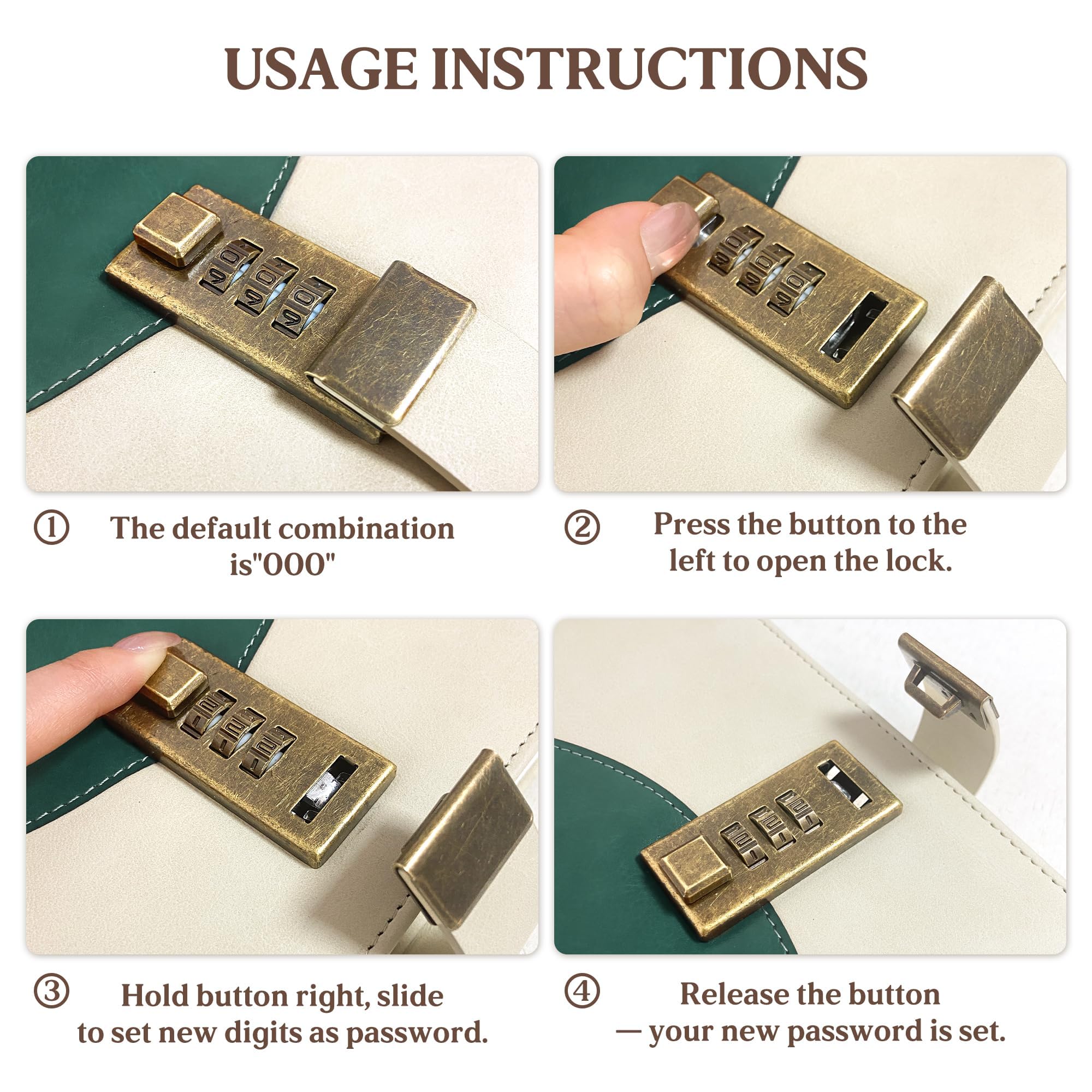 USAGE INSTRUCTIONS

① The default combination is"000"

② Press the button to the left to open the lock.

③ Hold button right, slide to set new digits as password.

④ Release the button — your new password is set.