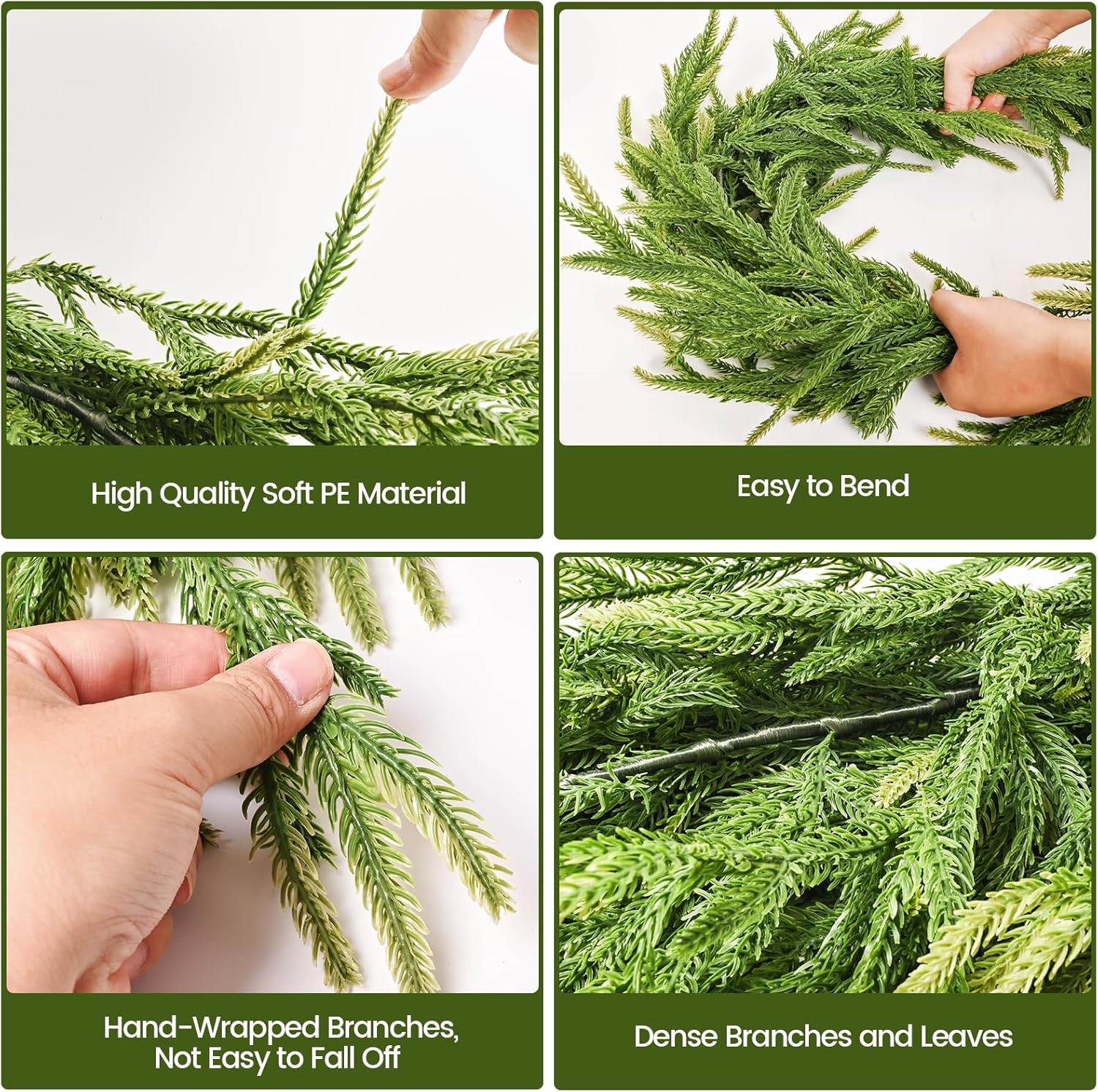 High Quality Soft PE Material

Easy to Bend

Hand-Wrapped Branches, Not Easy to Fall Off

Dense Branches and Leaves