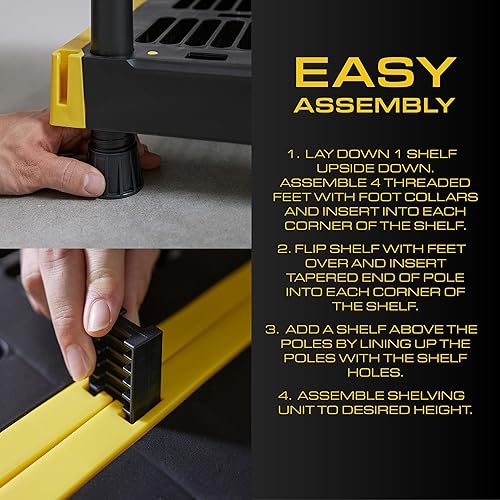 EASY
ASSEMBLY

1. LAY DOWN 1 SHELF UPSIDE DOWN. ASSEMBLE 4 THREADED FEET WITH FOOT COLLARS AND INSERT INTO EACH CORNER OF THE SHELF.

2. FLIP SHELF WITH FEET OVER AND INSERT TAPERED END OF POLE INTO EACH CORNER OF THE SHELF.

3. ADD A SHELF ABOVE THE POLES BY LINING UP THE POLES WITH THE SHELF HOLES.

4. ASSEMBLE SHELVING UNIT TO DESIRED HEIGHT.