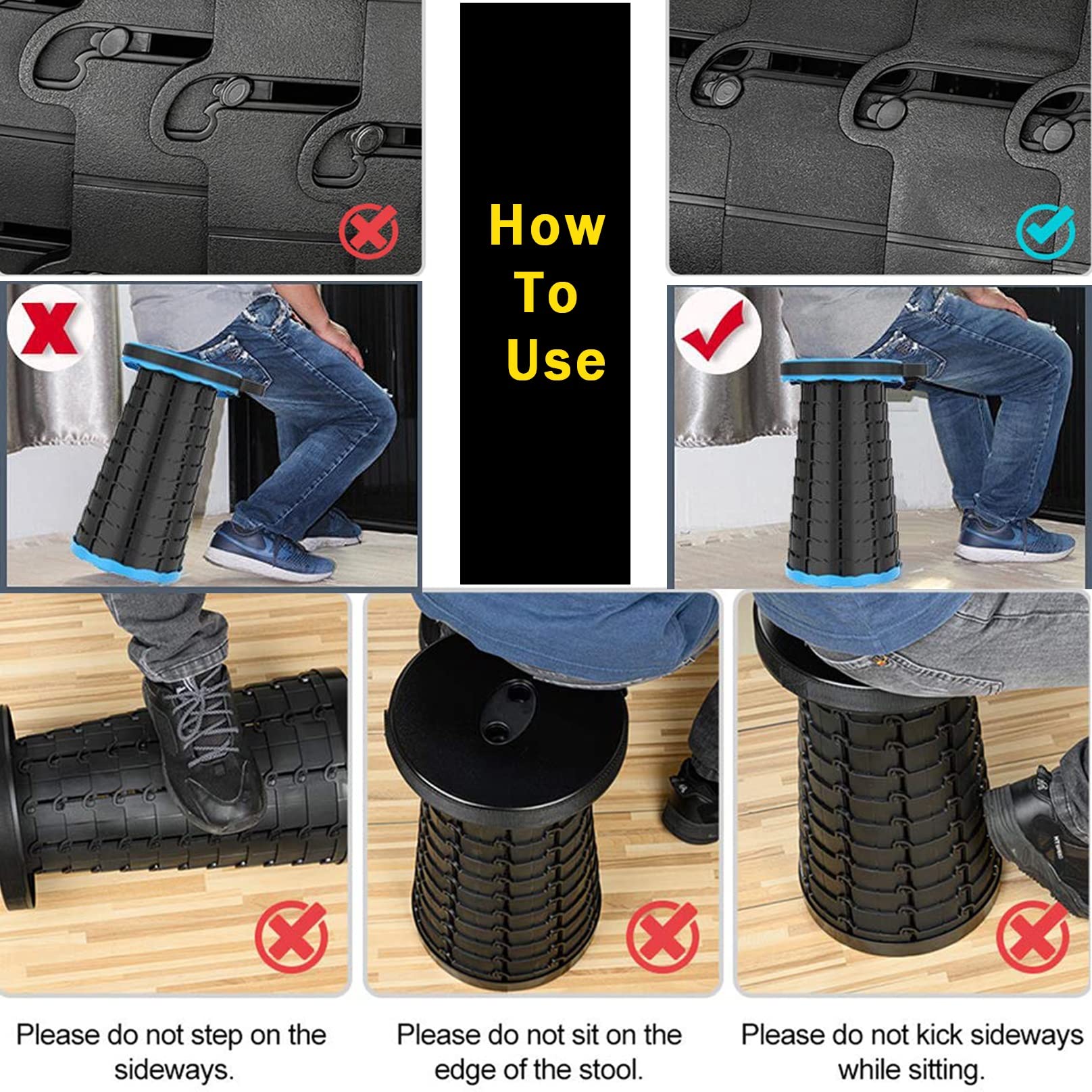 How To Use

Please do not step on the sideways.

Please do not sit on the edge of the stool.

Please do not kick sideways while sitting.