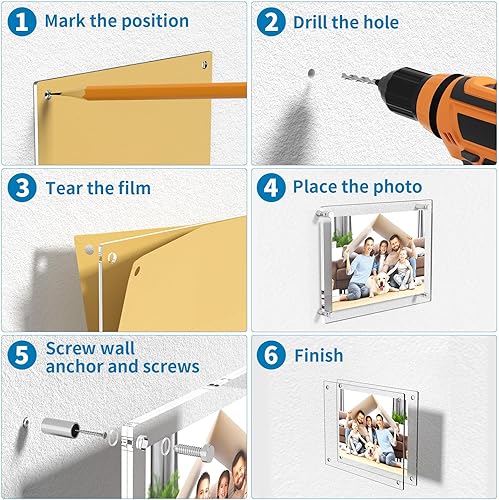 1 Mark the position

2 Drill the hole

3 Tear the film

4 Place the photo

5 Screw wall anchor and screws

6 Finish