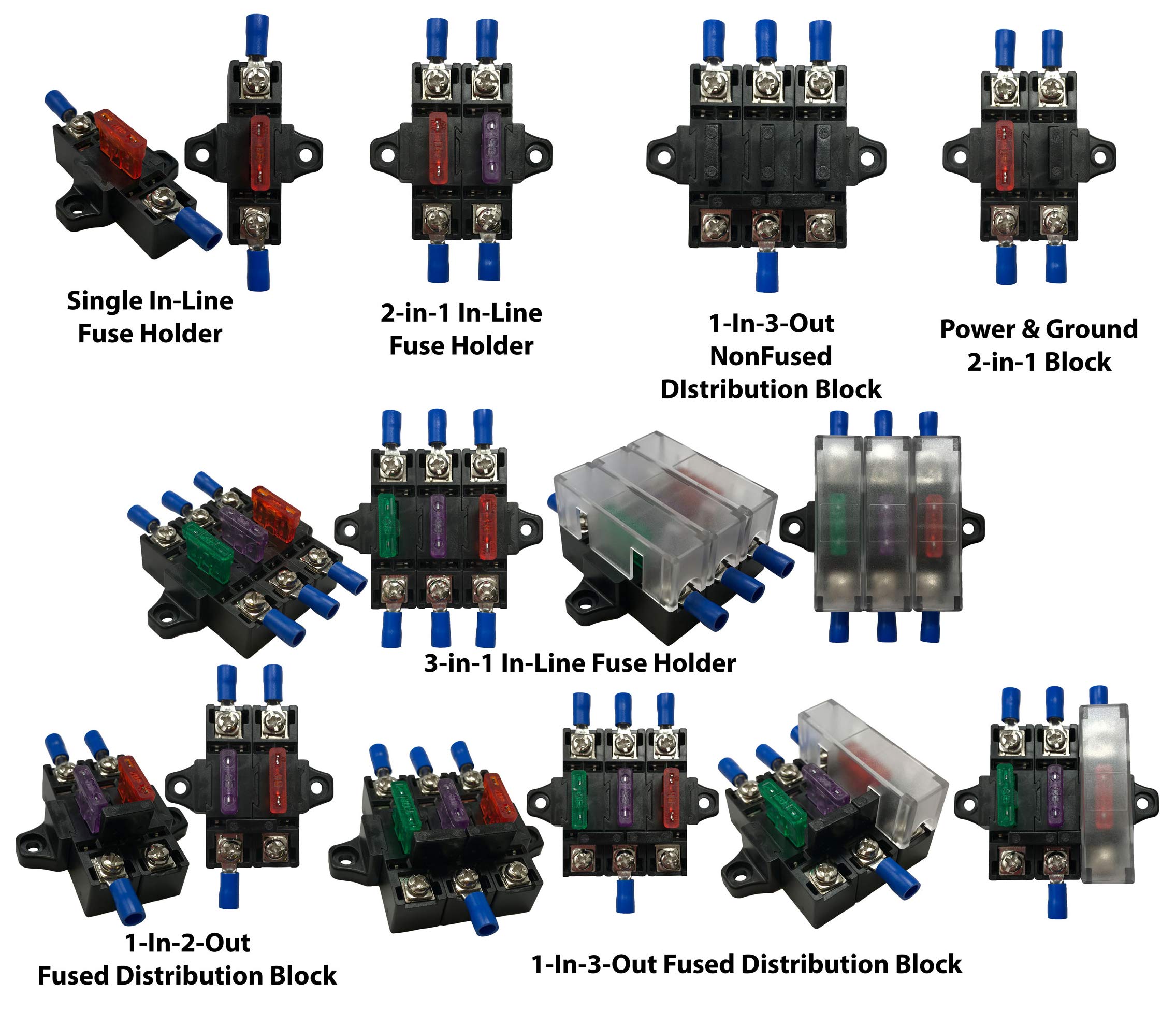 Single In-Line
Fuse Holder

2-in-1 In-Line
Fuse Holder

1-In-3-Out
NonFused
DIstribution Block

Power & Ground
2-in-1 Block

3-in-1 In-Line Fuse Holder

1-In-2-Out
Fused Distribution Block

1-In-3-Out Fused Distribution Block