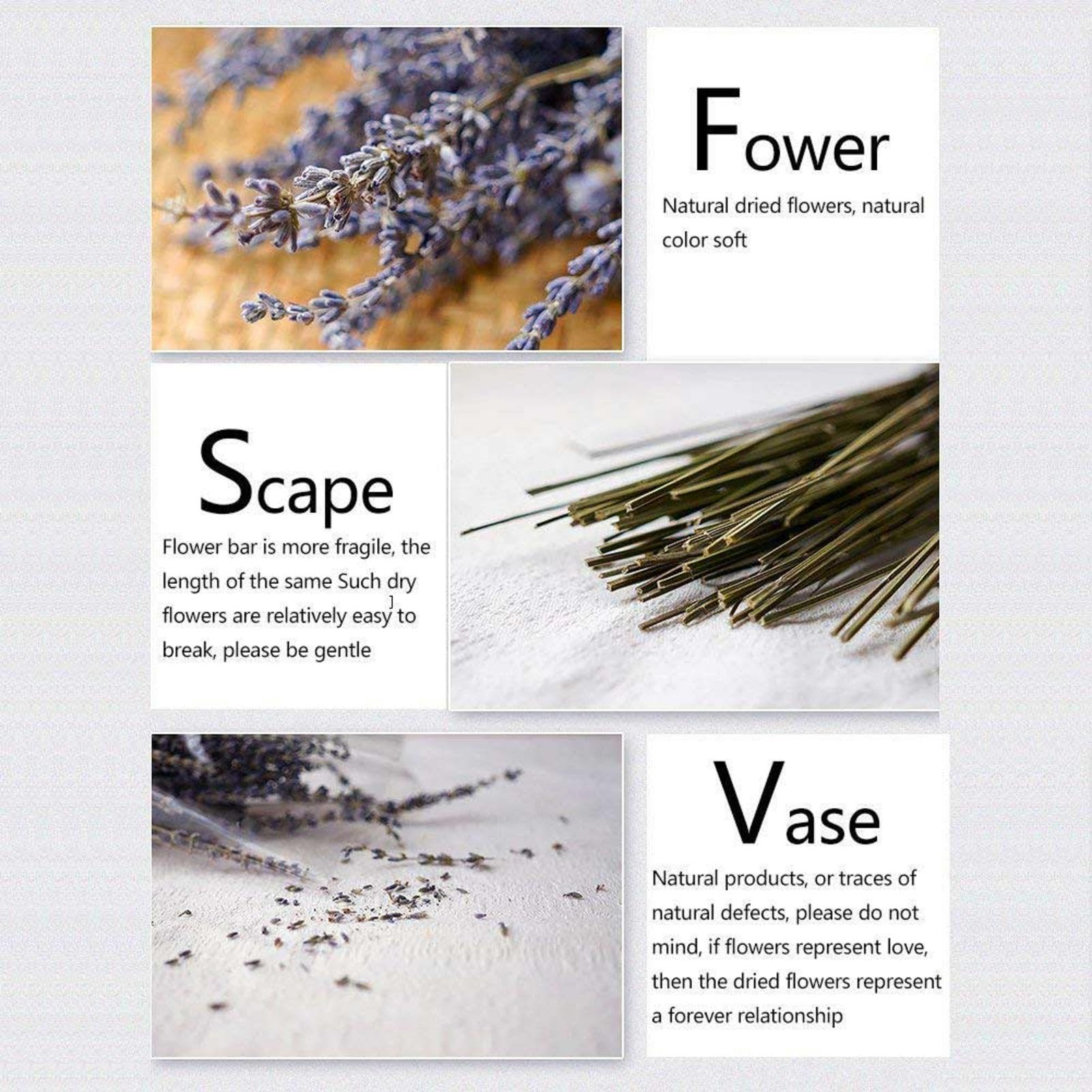 Fower

Natural dried flowers, natural color soft

Scape

Flower bar is more fragile, the length of the same Such dry flowers are relatively easy to break, please be gentle

Vase

Natural products, or traces of natural defects, please do not mind, if flowers represent love, then the dried flowers represent a forever relationship