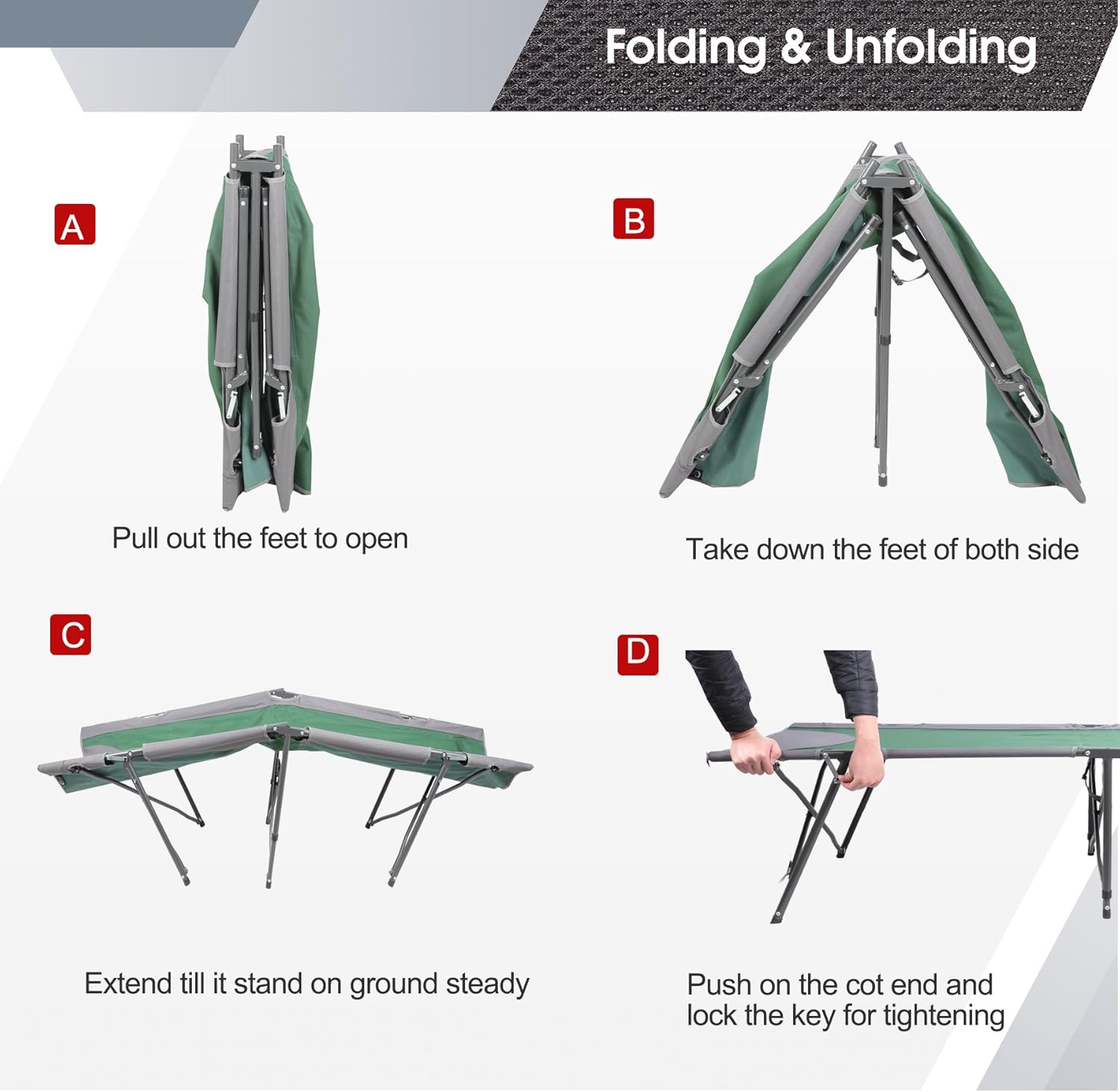 Folding & Unfolding

A

Pull out the feet to open

B

Take down the feet of both side

C

Extend till it stand on ground steady

D

Push on the cot end and lock the key for tightening