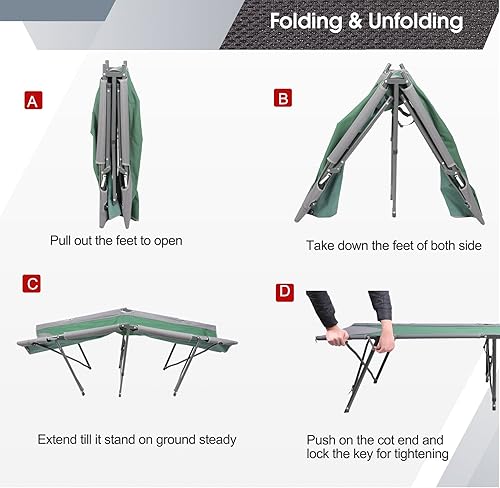 Folding & Unfolding

A

Pull out the feet to open

B

Take down the feet of both side

C

Extend till it stand on ground steady

D

Push on the cot end and lock the key for tightening