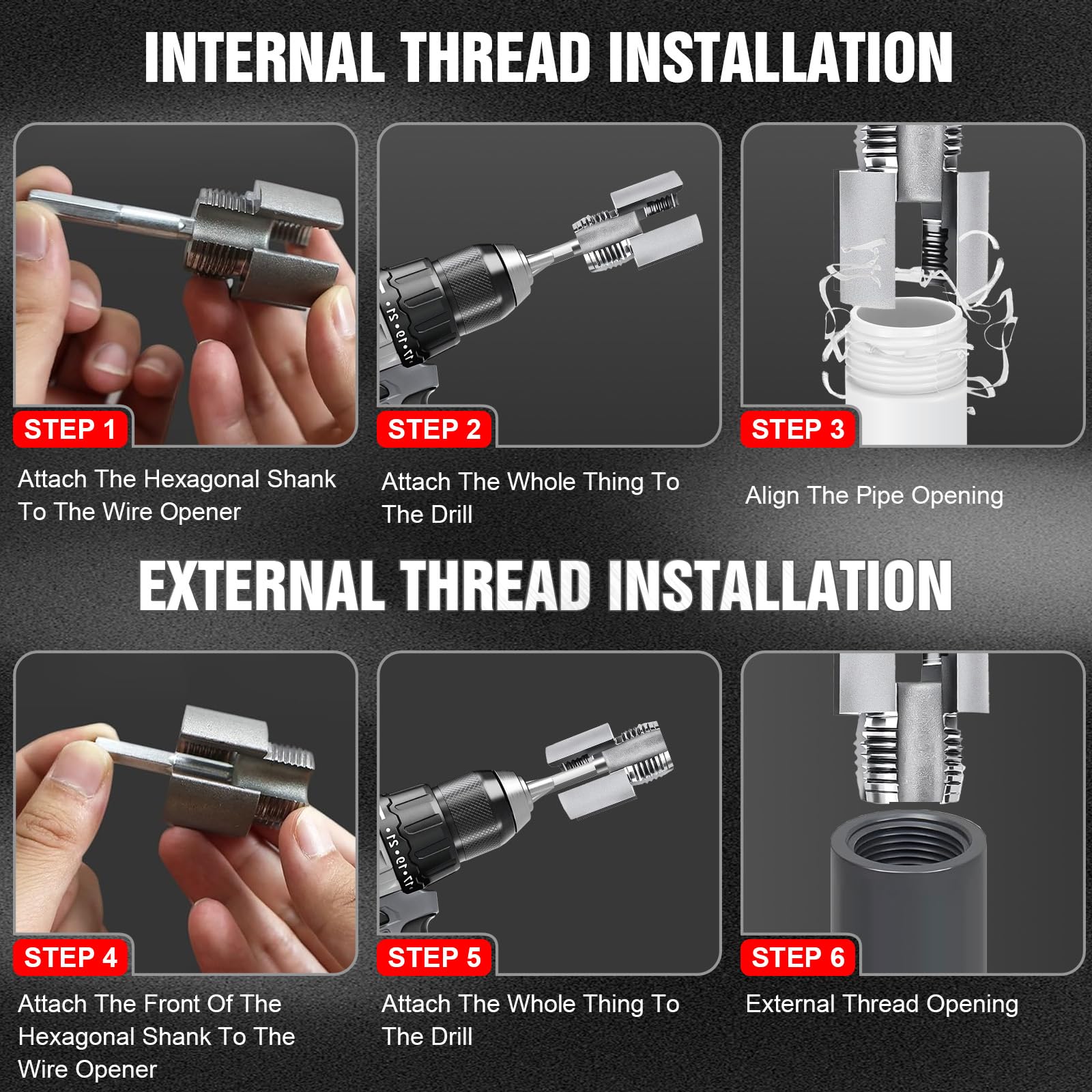 INTERNAL THREAD INSTALLATION

STEP 1

Attach The Hexagonal Shank To The Wire Opener

STEP 2

Attach The Whole Thing To The Drill

STEP 3

Align The Pipe Opening

EXTERNAL THREAD INSTALLATION

STEP 4

Attach The Front Of The Hexagonal Shank To The Wire Opener

STEP 5

Attach The Whole Thing To The Drill

STEP 6

External Thread Opening