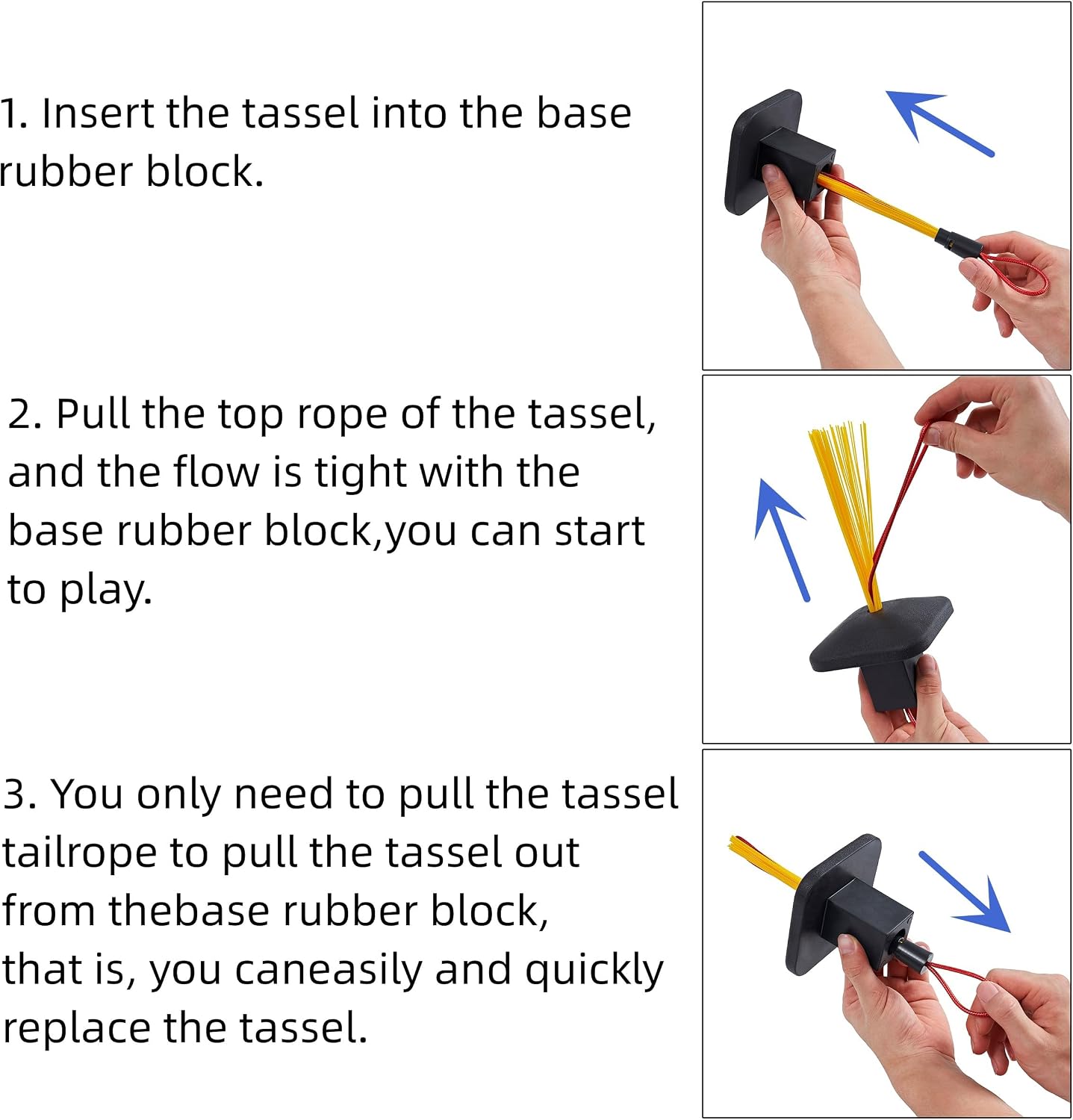 1. Insert the tassel into the base rubber block.

2. Pull the top rope of the tassel, and the flow is tight with the base rubber block,you can start to play.

3. You only need to pull the tassel tailrope to pull the tassel out from thebase rubber block, that is, you caneasily and quickly replace the tassel.