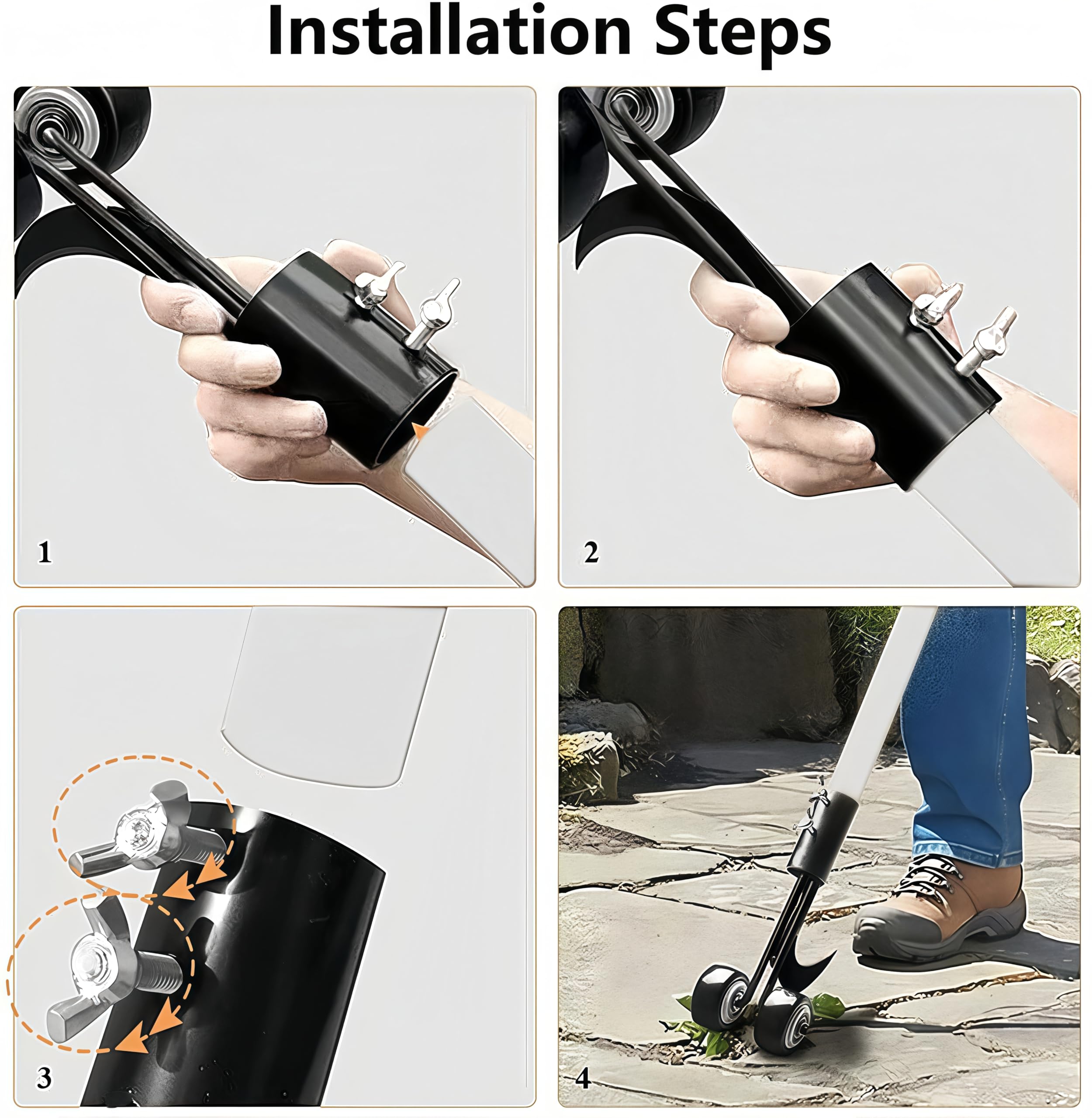 Installation Steps

1

2

3

4