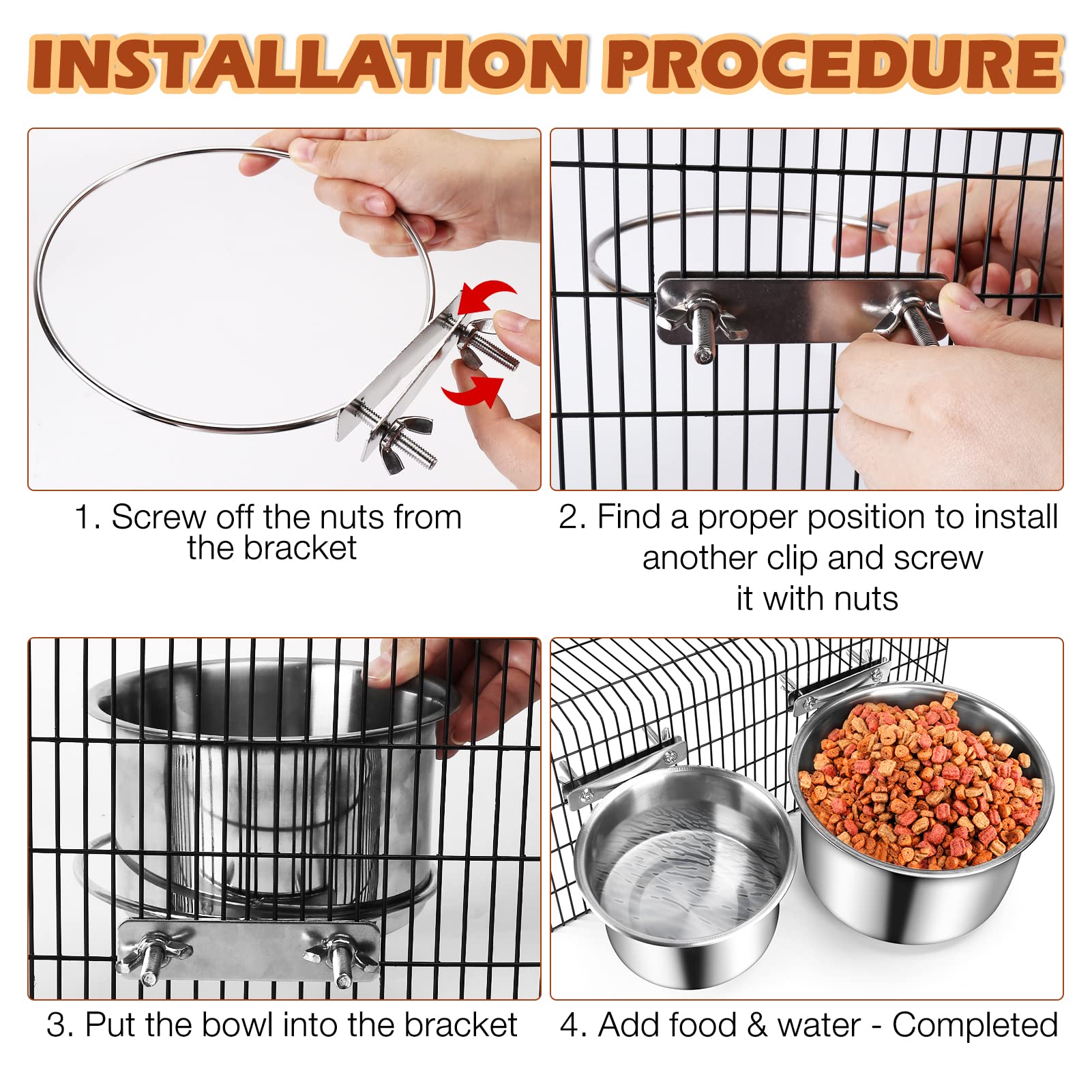 INSTALLATION PROCEDURE

1. Screw off the nuts from the bracket

2. Find a proper position to install another clip and screw it with nuts

3. Put the bowl into the bracket

4. Add food & water - Completed